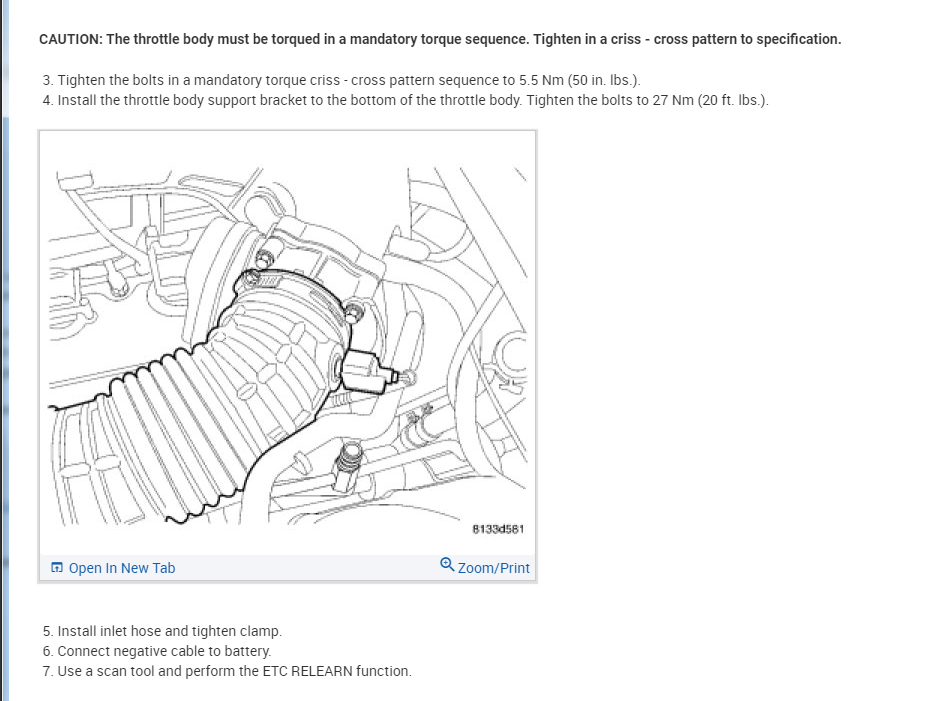 CAUTION: The throttle body must be torqued in a mandatory torque sequence. Tighten in a criss - cross pattern to specification.

3. Tighten the bolts in a mandatory torque criss - cross pattern sequence to 5.5 Nm (50 in. lbs.).
4. Install the throttle body support bracket to the bottom of the throttle body. Tighten the bolts to 27 Nm (20 ft. lbs.).

8133d581

Open In New Tab

Zoom/Print

5. Install inlet hose and tighten clamp.
6. Connect negative cable to battery.
7. Use a scan tool and perform the ETC RELEARN function.