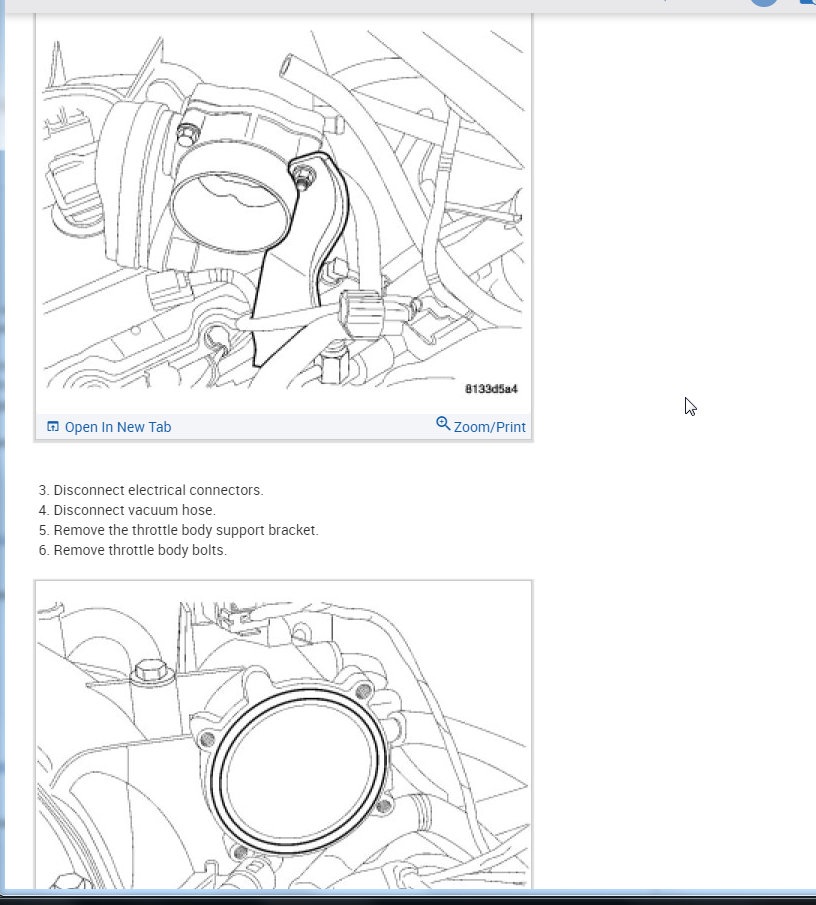 8133d5a4

Open In New Tab

Zoom/Print

3. Disconnect electrical connectors.
4. Disconnect vacuum hose.
5. Remove the throttle body support bracket.
6. Remove throttle body bolts.