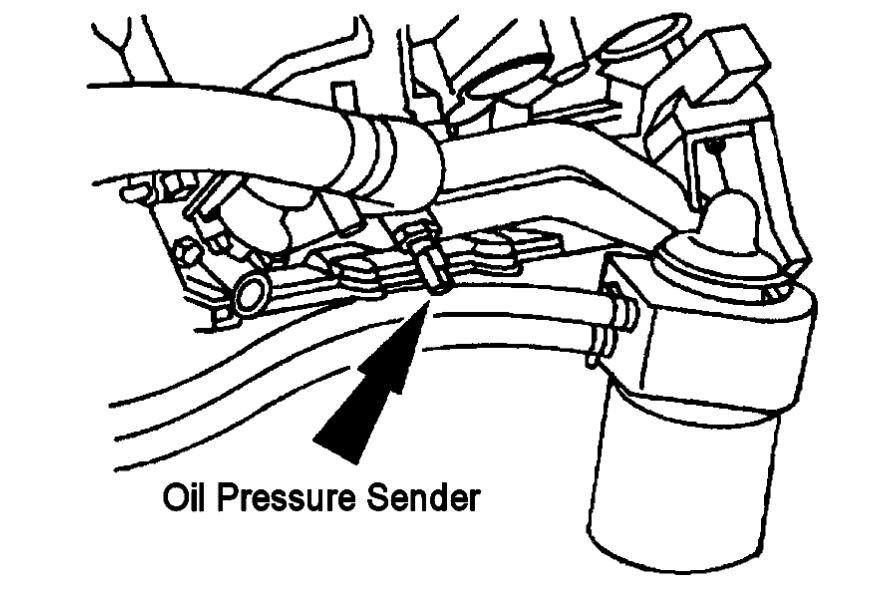 Oil Pressure Sender