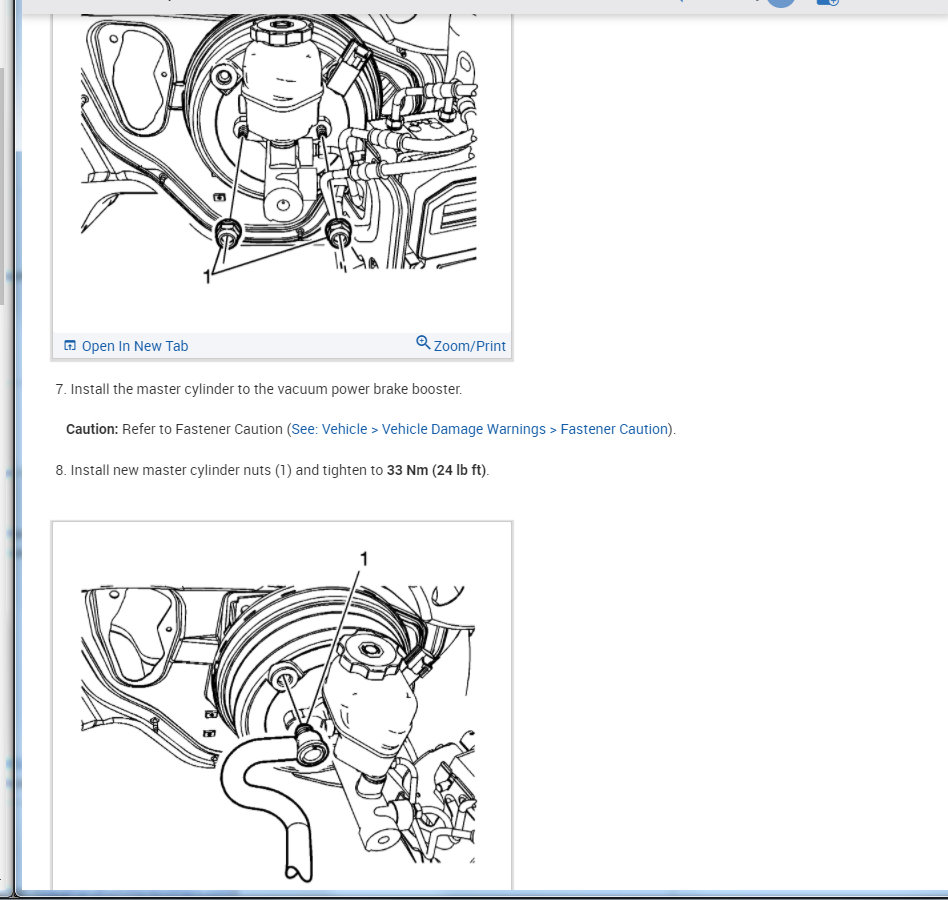 1

Open In New Tab

Zoom/Print

7. Install the master cylinder to the vacuum power brake booster.

Caution: Refer to Fastener Caution (See: Vehicle > Vehicle Damage Warnings > Fastener Caution).

8. Install new master cylinder nuts (1) and tighten to 33 Nm (24 lb ft).

1