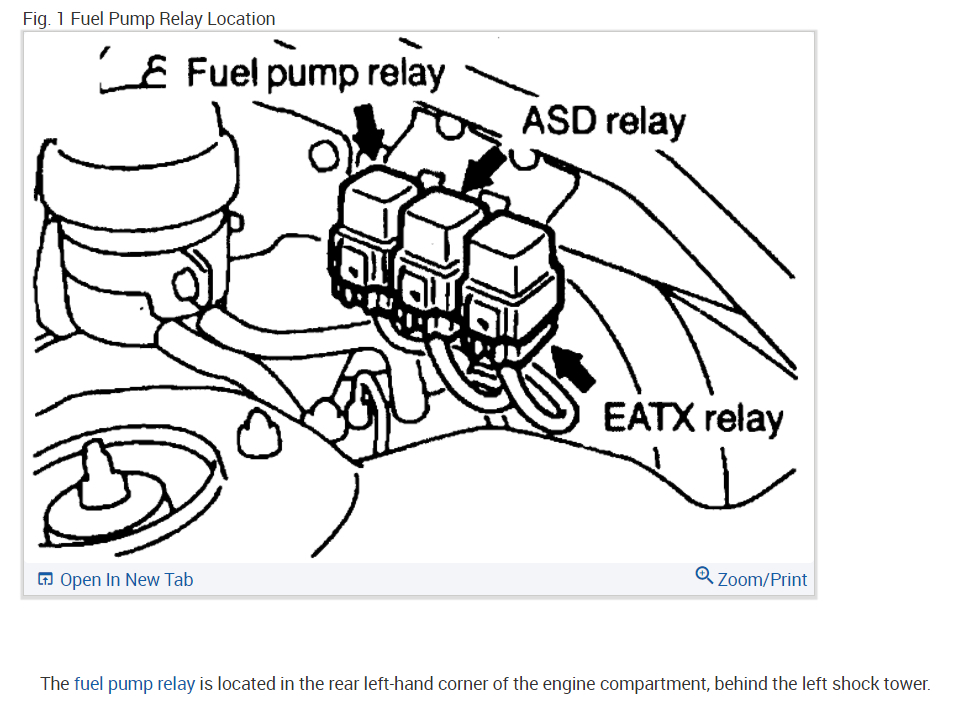 Fig. 1 Fuel Pump Relay Location

Fuel pump relay

ASD relay

EATX relay

Open In New Tab

Zoom/Print

The fuel pump relay is located in the rear left-hand corner of the engine compartment, behind the left shock tower.