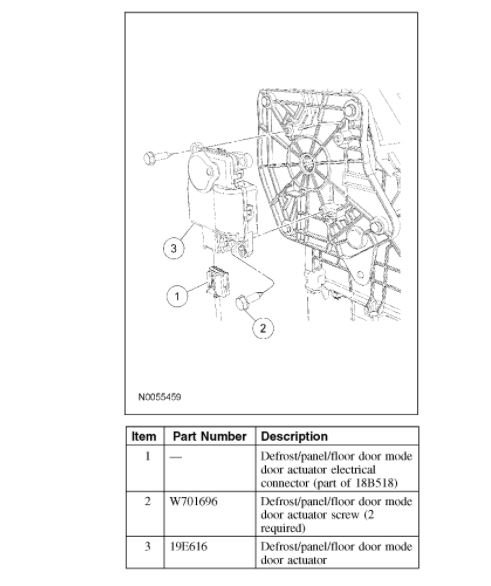 3

1

2

N0055459

| Item | Part Number | Description |
|---|---|---|
| 1 | — | Defrost/panel/floor door mode door actuator electrical connector (part of 18B518) |
| 2 | W701696 | Defrost/panel/floor door mode door actuator screw (2 required) |
| 3 | 19E616 | Defrost/panel/floor door mode door actuator |