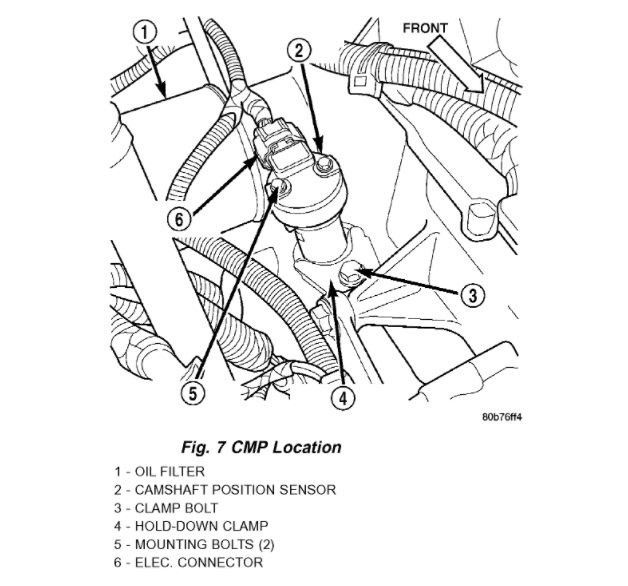 1
2
FRONT
6
3
5
4
80b76ff4

Fig. 7 CMP Location

1 - OIL FILTER
2 - CAMSHAFT POSITION SENSOR
3 - CLAMP BOLT
4 - HOLD-DOWN CLAMP
5 - MOUNTING BOLTS (2)
6 - ELEC. CONNECTOR