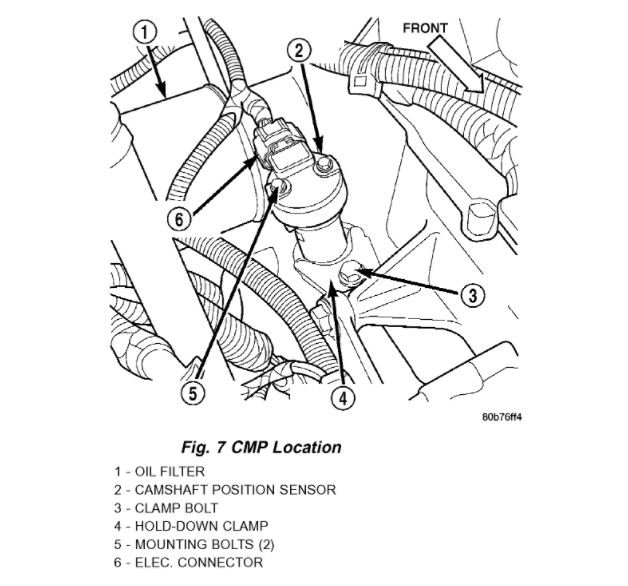 1
2
FRONT
6
3
5
4
80b76ff4

Fig. 7 CMP Location

1 - OIL FILTER
2 - CAMSHAFT POSITION SENSOR
3 - CLAMP BOLT
4 - HOLD-DOWN CLAMP
5 - MOUNTING BOLTS (2)
6 - ELEC. CONNECTOR