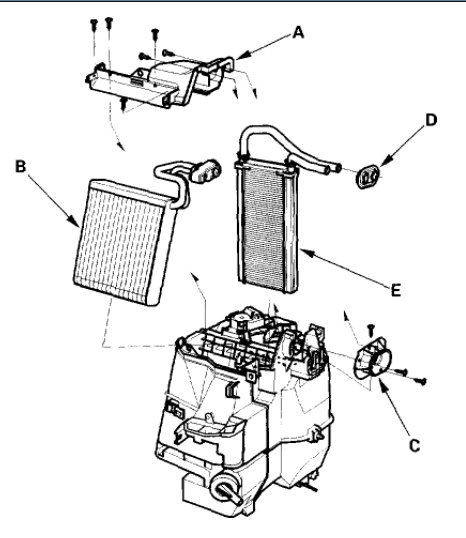 A
D
B
E
C