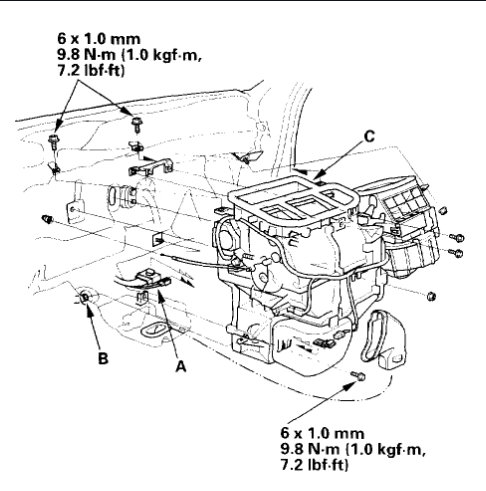 6 x 1.0 mm
9.8 N·m (1.0 kgf·m, 7.2 lbf·ft)

C

B

A

6 x 1.0 mm
9.8 N·m (1.0 kgf·m, 7.2 lbf·ft)