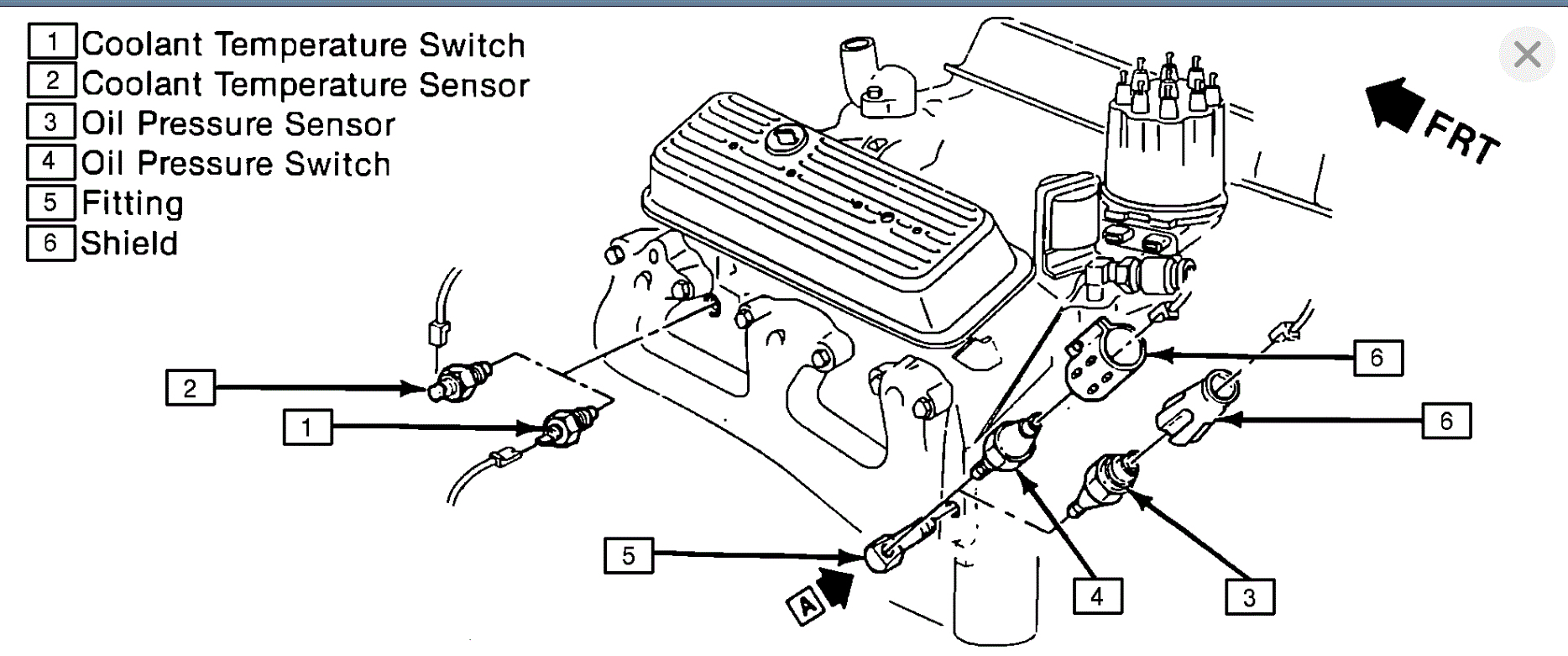 1 Coolant Temperature Switch
2 Coolant Temperature Sensor
3 Oil Pressure Sensor
4 Oil Pressure Switch
5 Fitting
6 Shield

FRT

2
1
6
6
5
A
4
3