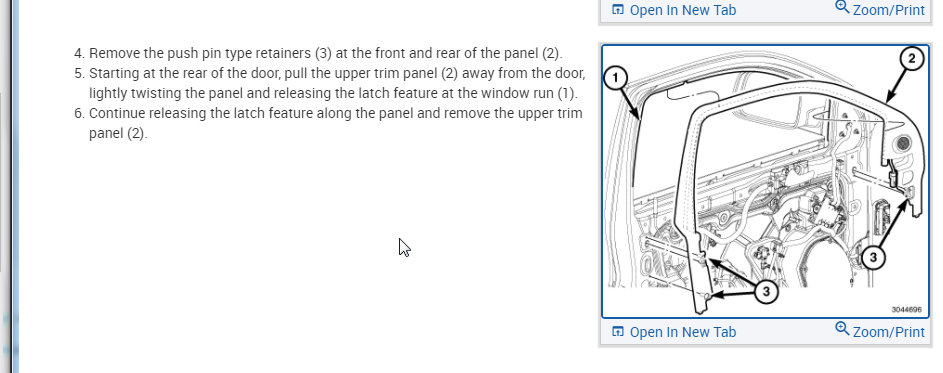 Open In New Tab Zoom/Print

4. Remove the push pin type retainers (3) at the front and rear of the panel (2).
5. Starting at the rear of the door, pull the upper trim panel (2) away from the door, lightly twisting the panel and releasing the latch feature at the window run (1).
6. Continue releasing the latch feature along the panel and remove the upper trim panel (2).

1
2
3
3
3044696

Open In New Tab Zoom/Print