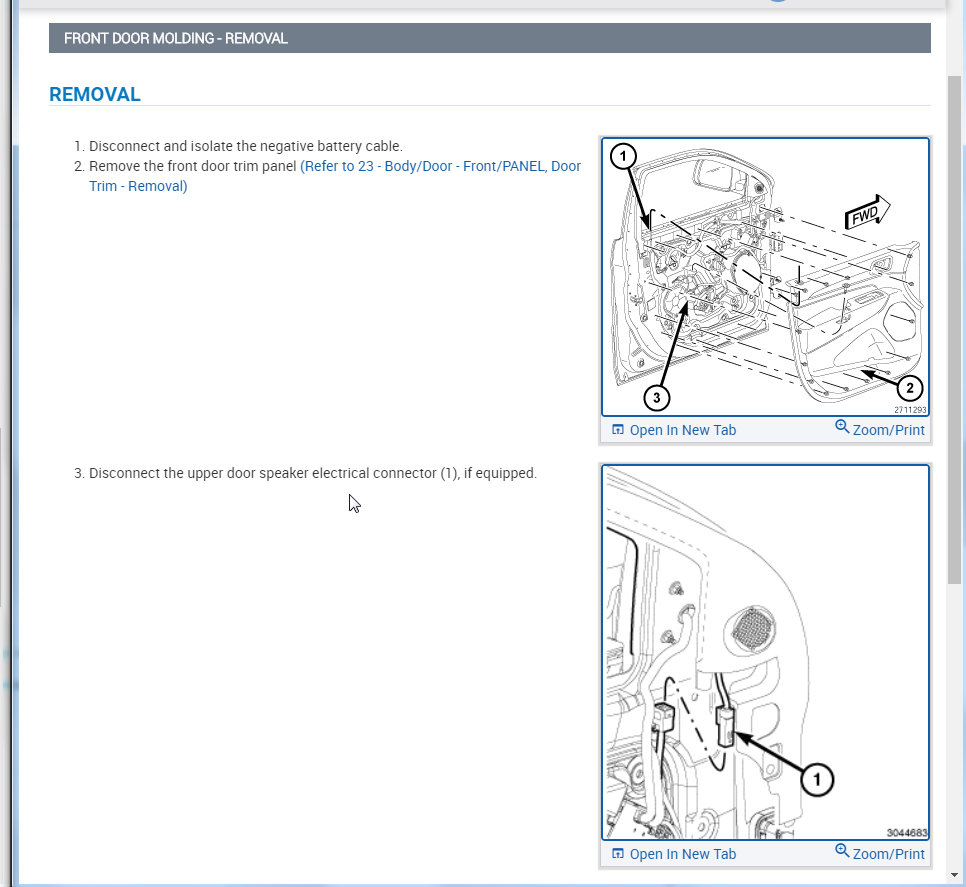 FRONT DOOR MOLDING - REMOVAL

REMOVAL

1. Disconnect and isolate the negative battery cable.
2. Remove the front door trim panel (Refer to 23 - Body/Door - Front/PANEL, Door Trim - Removal)

1
FWD
3
2
2711293

Open In New Tab
Zoom/Print

3. Disconnect the upper door speaker electrical connector (1), if equipped.

1
3044683

Open In New Tab
Zoom/Print