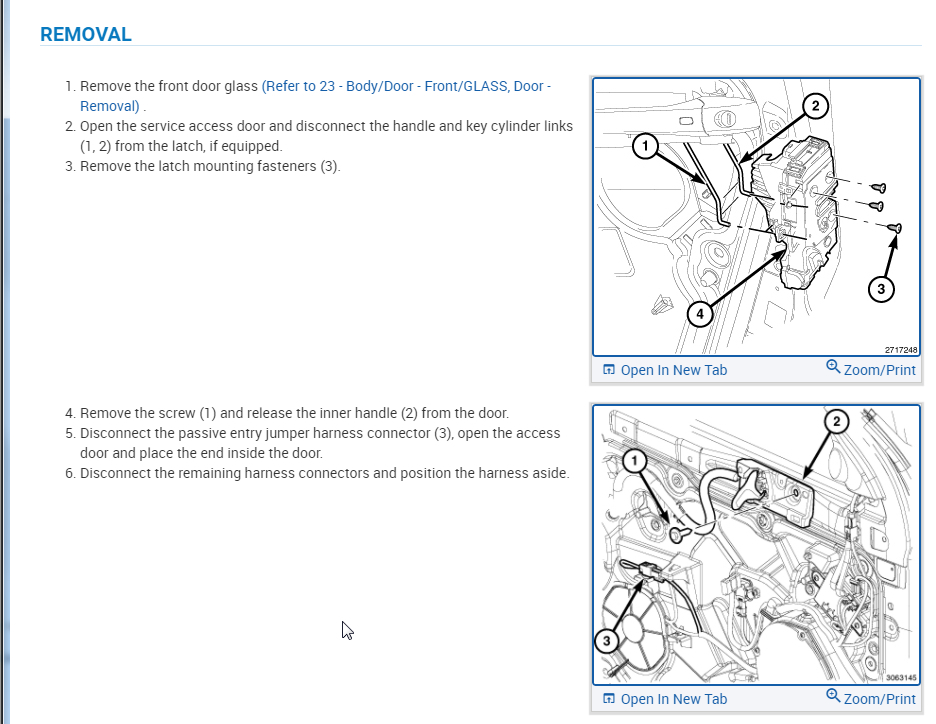 REMOVAL

1. Remove the front door glass (Refer to 23 - Body/Door - Front/GLASS, Door - Removal) .
2. Open the service access door and disconnect the handle and key cylinder links (1, 2) from the latch, if equipped.
3. Remove the latch mounting fasteners (3).

1
2
3
4
2717248

Open In New Tab
Zoom/Print

4. Remove the screw (1) and release the inner handle (2) from the door.
5. Disconnect the passive entry jumper harness connector (3), open the access door and place the end inside the door.
6. Disconnect the remaining harness connectors and position the harness aside.

1
2
3
3063145

Open In New Tab
Zoom/Print