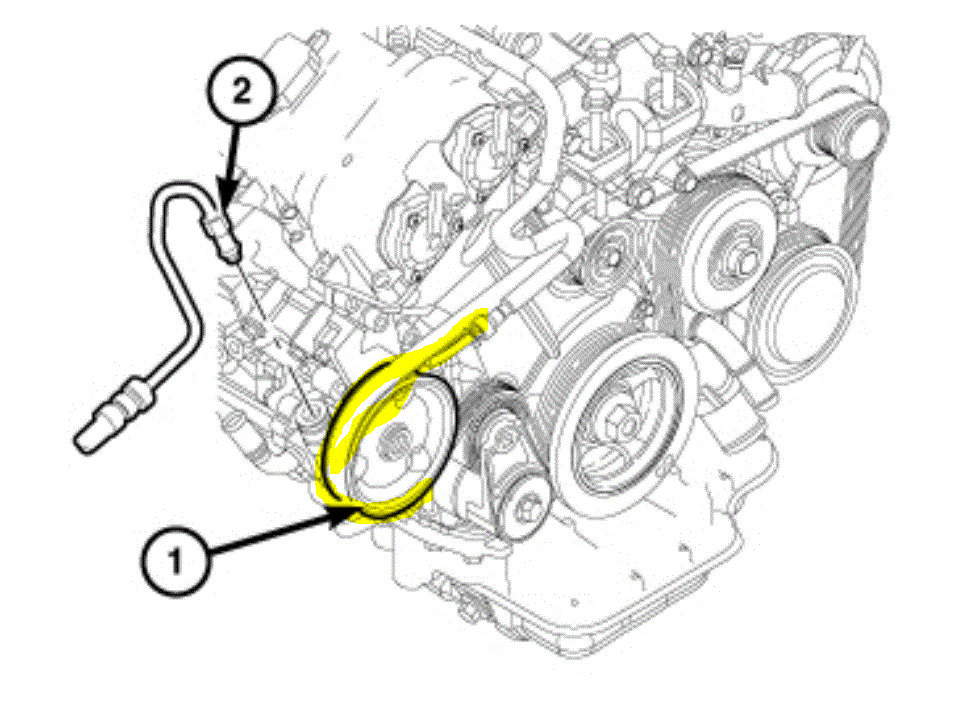 2

1