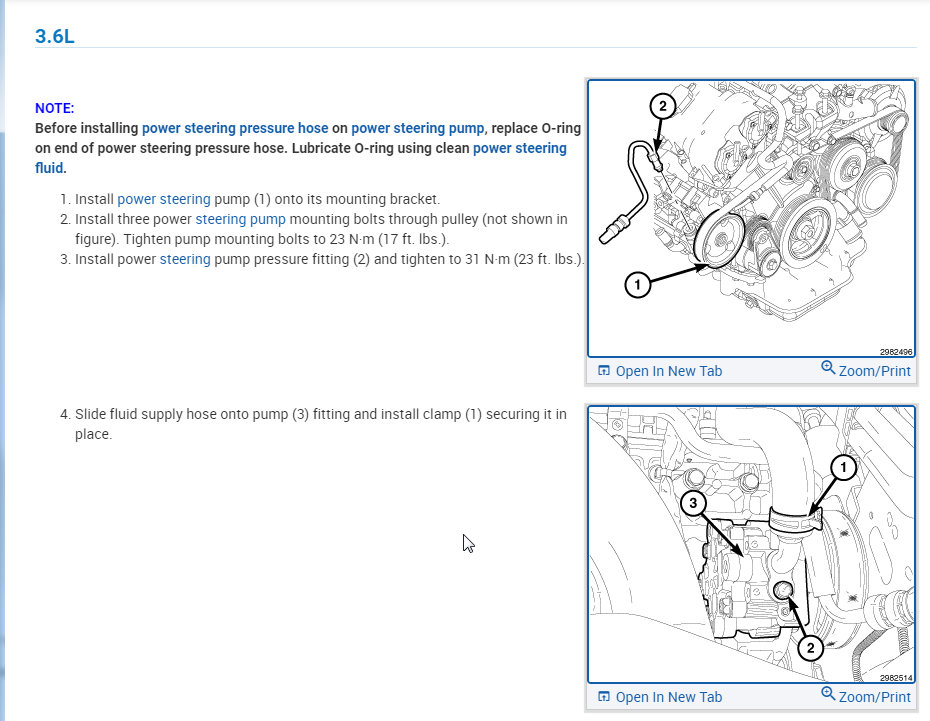 3.6L

NOTE:
Before installing power steering pressure hose on power steering pump, replace O-ring on end of power steering pressure hose. Lubricate O-ring using clean power steering fluid.

1. Install power steering pump (1) onto its mounting bracket.
2. Install three power steering pump mounting bolts through pulley (not shown in figure). Tighten pump mounting bolts to 23 N·m (17 ft. lbs.).
3. Install power steering pump pressure fitting (2) and tighten to 31 N·m (23 ft. lbs.).

2
1
2982496

Open In New Tab
Zoom/Print

4. Slide fluid supply hose onto pump (3) fitting and install clamp (1) securing it in place.

1
3
2
2982514

Open In New Tab
Zoom/Print