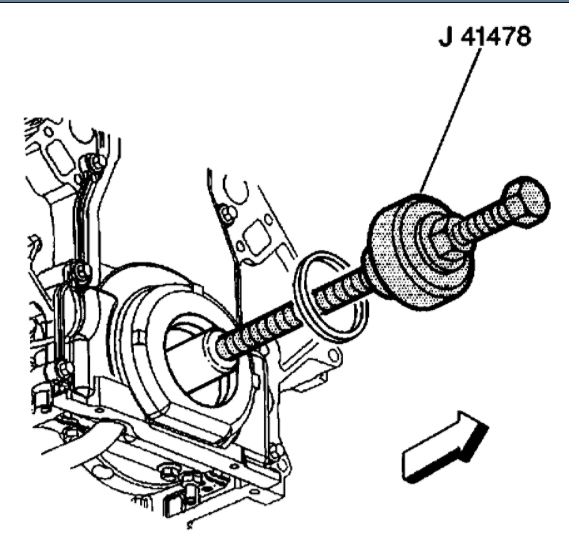 J 41478