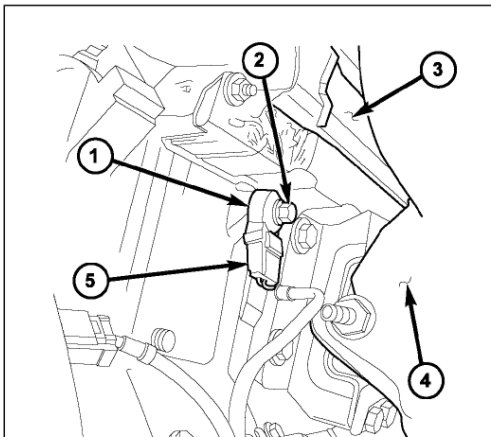 2
3
1
5
4