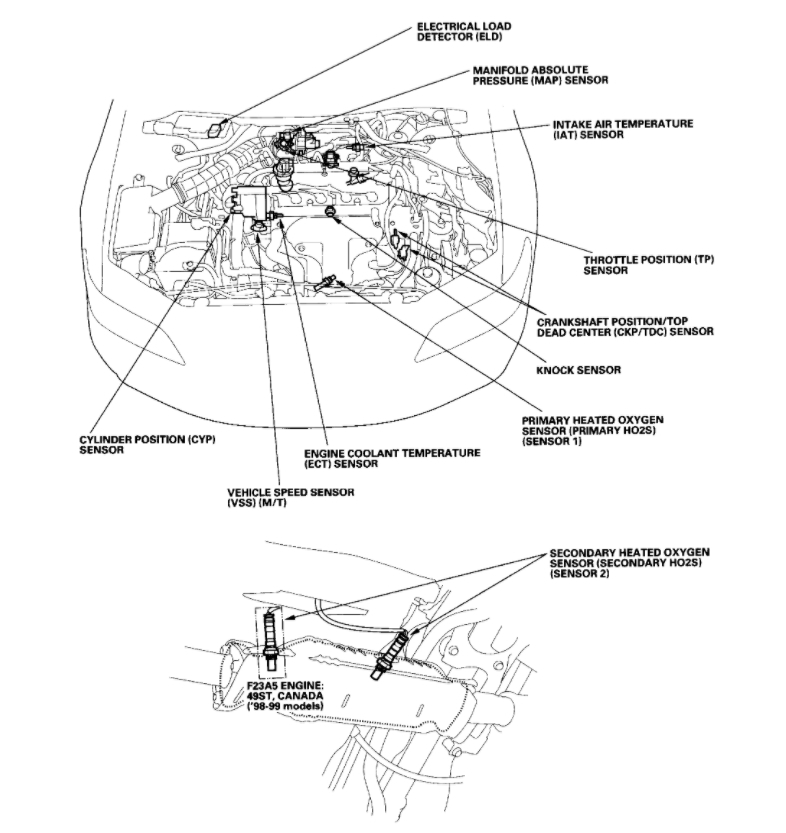 ELECTRICAL LOAD DETECTOR (ELD)

MANIFOLD ABSOLUTE PRESSURE (MAP) SENSOR

INTAKE AIR TEMPERATURE (IAT) SENSOR

THROTTLE POSITION (TP) SENSOR

CRANKSHAFT POSITION/TOP DEAD CENTER (CKP/TDC) SENSOR

KNOCK SENSOR

PRIMARY HEATED OXYGEN SENSOR (PRIMARY HO2S) (SENSOR 1)

CYLINDER POSITION (CYP) SENSOR

ENGINE COOLANT TEMPERATURE (ECT) SENSOR

VEHICLE SPEED SENSOR (VSS) (M/T)

SECONDARY HEATED OXYGEN SENSOR (SECONDARY HO2S) (SENSOR 2)

F23A5 ENGINE: 49ST, CANADA ('98-99 models)