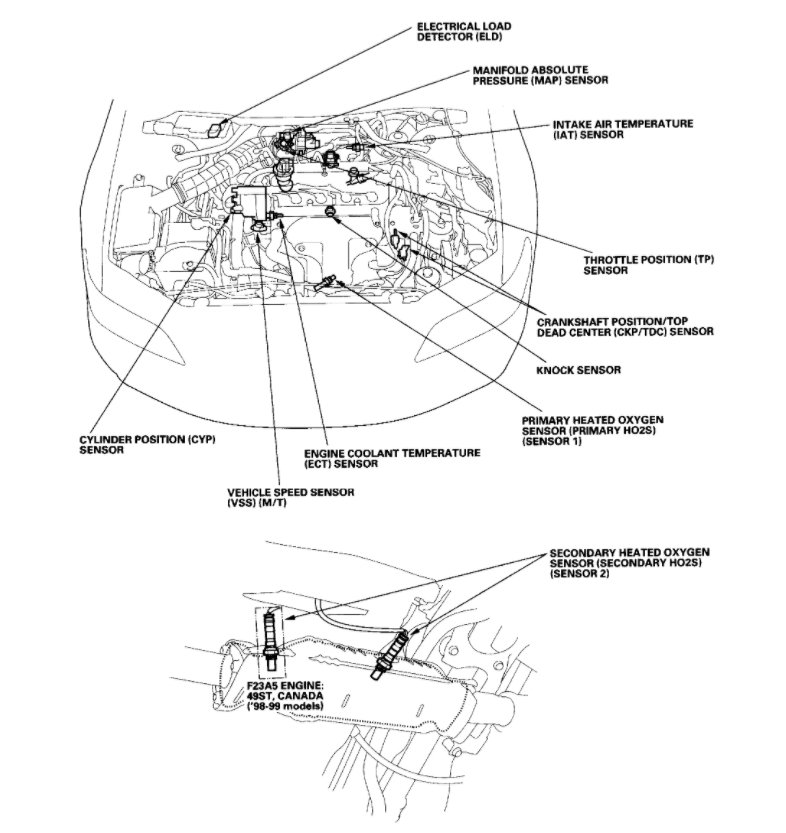 ELECTRICAL LOAD DETECTOR (ELD)

MANIFOLD ABSOLUTE PRESSURE (MAP) SENSOR

INTAKE AIR TEMPERATURE (IAT) SENSOR

THROTTLE POSITION (TP) SENSOR

CRANKSHAFT POSITION/TOP DEAD CENTER (CKP/TDC) SENSOR

KNOCK SENSOR

PRIMARY HEATED OXYGEN SENSOR (PRIMARY HO2S) (SENSOR 1)

CYLINDER POSITION (CYP) SENSOR

ENGINE COOLANT TEMPERATURE (ECT) SENSOR

VEHICLE SPEED SENSOR (VSS) (M/T)

SECONDARY HEATED OXYGEN SENSOR (SECONDARY HO2S) (SENSOR 2)

F23A5 ENGINE: 49ST, CANADA ('98-99 models)