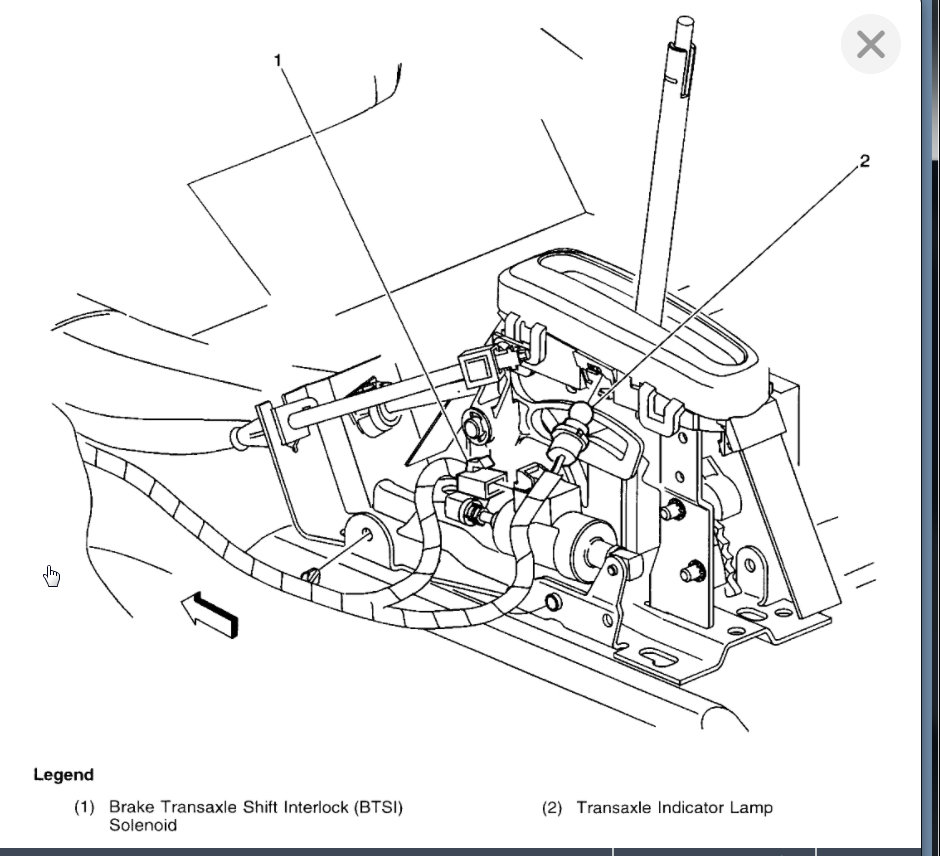 1

2

Legend

(1) Brake Transaxle Shift Interlock (BTSI) Solenoid

(2) Transaxle Indicator Lamp