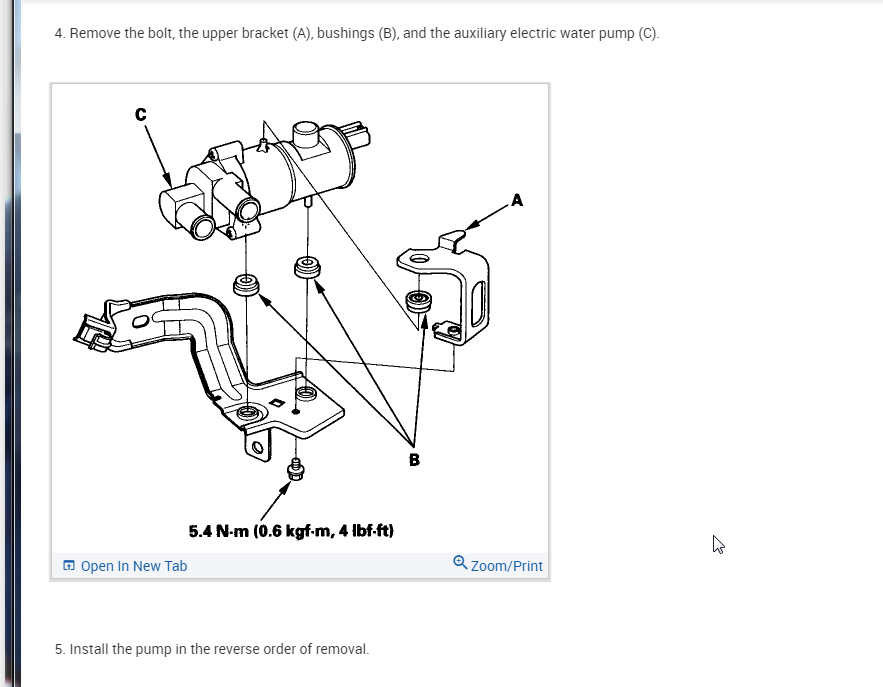 4. Remove the bolt, the upper bracket (A), bushings (B), and the auxiliary electric water pump (C).

C

A

B

5.4 N·m (0.6 kgf·m, 4 lbf·ft)

Open In New Tab

Zoom/Print

5. Install the pump in the reverse order of removal.