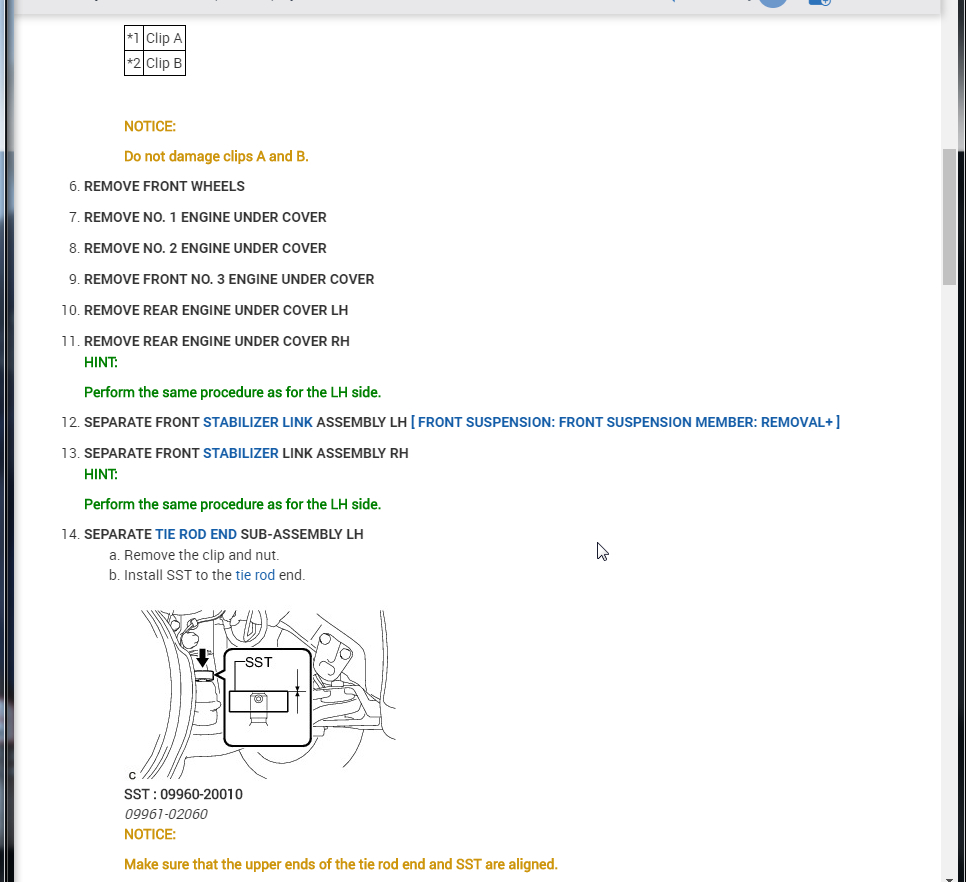 | *1 | Clip A |
|---|---|
| *2 | Clip B |

NOTICE:

Do not damage clips A and B.

6. REMOVE FRONT WHEELS

7. REMOVE NO. 1 ENGINE UNDER COVER

8. REMOVE NO. 2 ENGINE UNDER COVER

9. REMOVE FRONT NO. 3 ENGINE UNDER COVER

10. REMOVE REAR ENGINE UNDER COVER LH

11. REMOVE REAR ENGINE UNDER COVER RH
HINT:

Perform the same procedure as for the LH side.

12. SEPARATE FRONT STABILIZER LINK ASSEMBLY LH [ FRONT SUSPENSION: FRONT SUSPENSION MEMBER: REMOVAL+ ]

13. SEPARATE FRONT STABILIZER LINK ASSEMBLY RH
HINT:

Perform the same procedure as for the LH side.

14. SEPARATE TIE ROD END SUB-ASSEMBLY LH
a. Remove the clip and nut.
b. Install SST to the tie rod end.

SST

C

SST : 09960-20010
09961-02060
NOTICE:

Make sure that the upper ends of the tie rod end and SST are aligned.