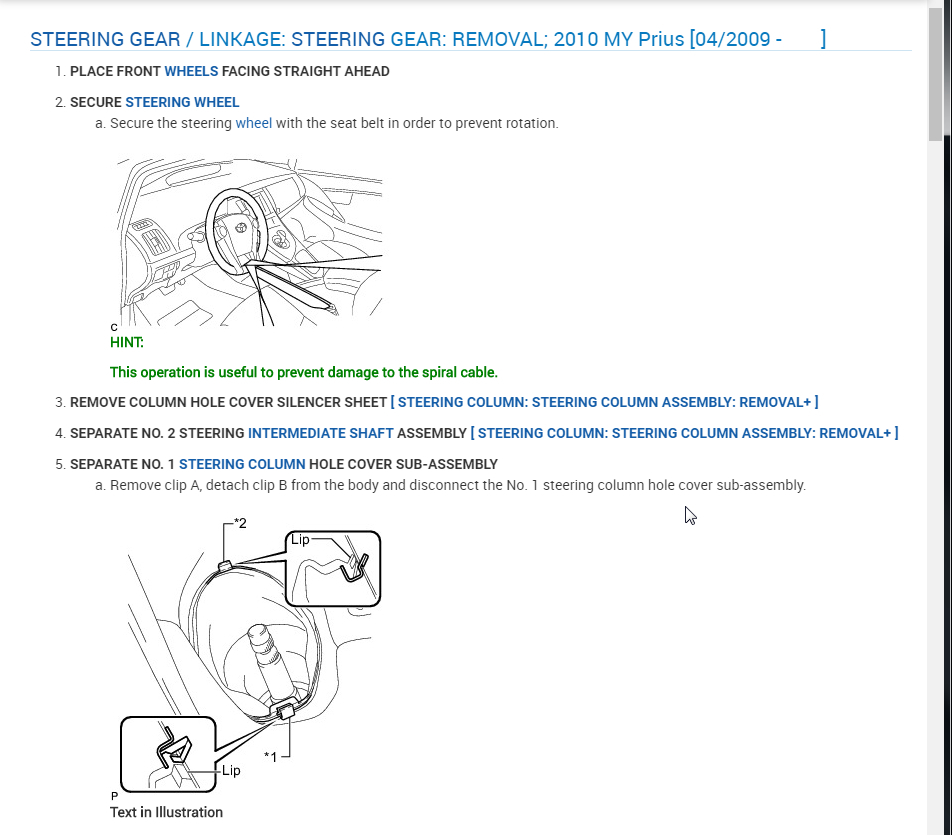 STEERING GEAR / LINKAGE: STEERING GEAR: REMOVAL; 2010 MY Prius [04/2009 - ]

1. PLACE FRONT WHEELS FACING STRAIGHT AHEAD

2. SECURE STEERING WHEEL

a. Secure the steering wheel with the seat belt in order to prevent rotation.

C

HINT:

This operation is useful to prevent damage to the spiral cable.

3. REMOVE COLUMN HOLE COVER SILENCER SHEET [ STEERING COLUMN: STEERING COLUMN ASSEMBLY: REMOVAL+ ]

4. SEPARATE NO. 2 STEERING INTERMEDIATE SHAFT ASSEMBLY [ STEERING COLUMN: STEERING COLUMN ASSEMBLY: REMOVAL+ ]

5. SEPARATE NO. 1 STEERING COLUMN HOLE COVER SUB-ASSEMBLY

a. Remove clip A, detach clip B from the body and disconnect the No. 1 steering column hole cover sub-assembly.

*2

Lip

*1

Lip

P

Text in Illustration