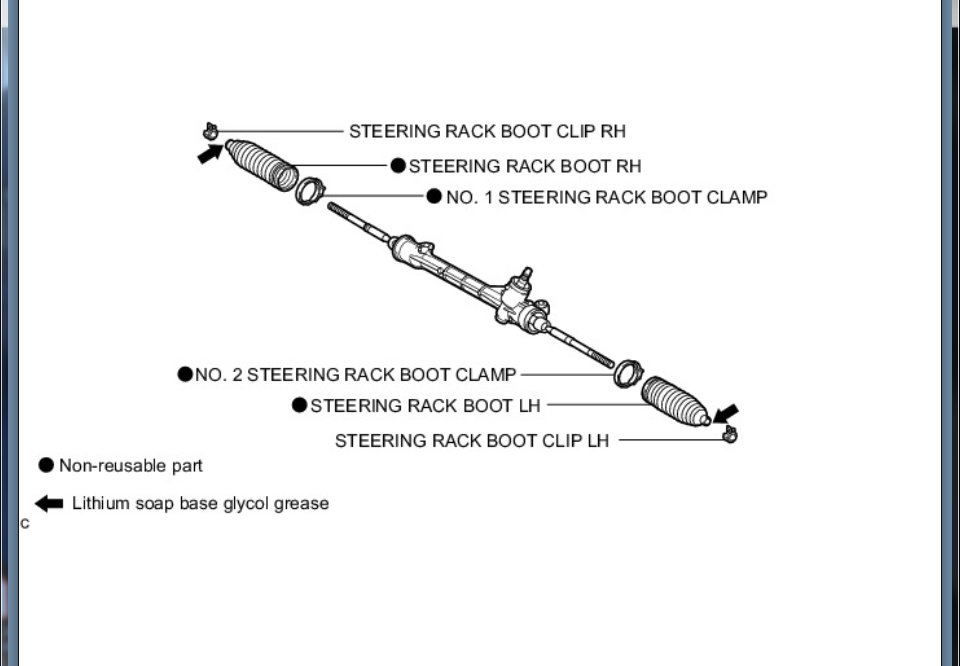 STEERING RACK BOOT CLIP RH

● STEERING RACK BOOT RH

● NO. 1 STEERING RACK BOOT CLAMP

● NO. 2 STEERING RACK BOOT CLAMP

● STEERING RACK BOOT LH

STEERING RACK BOOT CLIP LH

● Non-reusable part

← Lithium soap base glycol grease

c