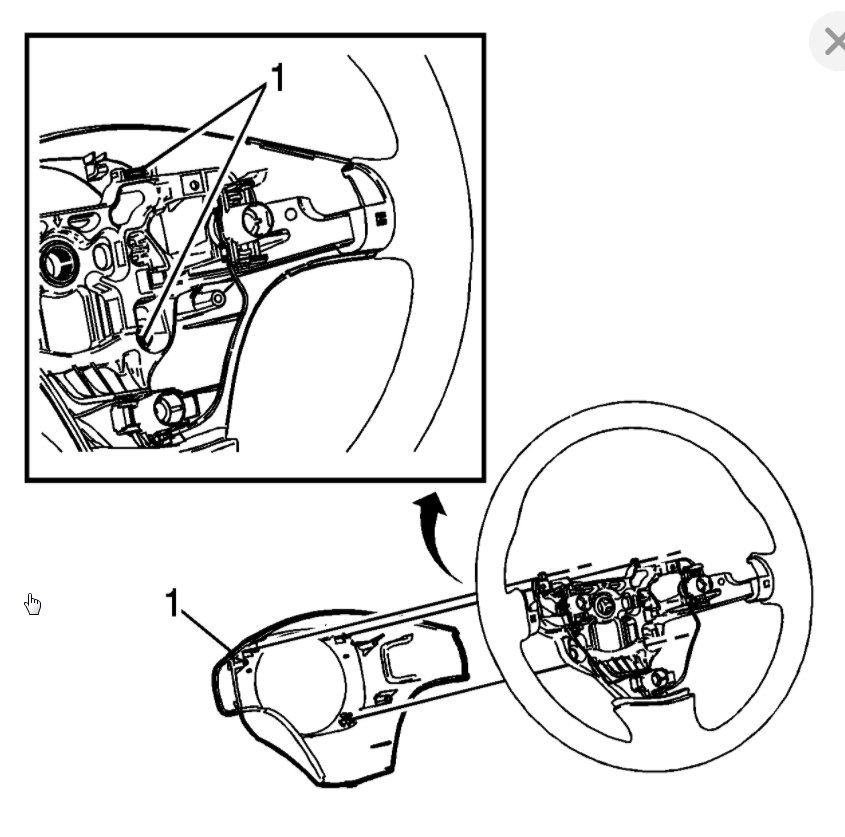 1

1