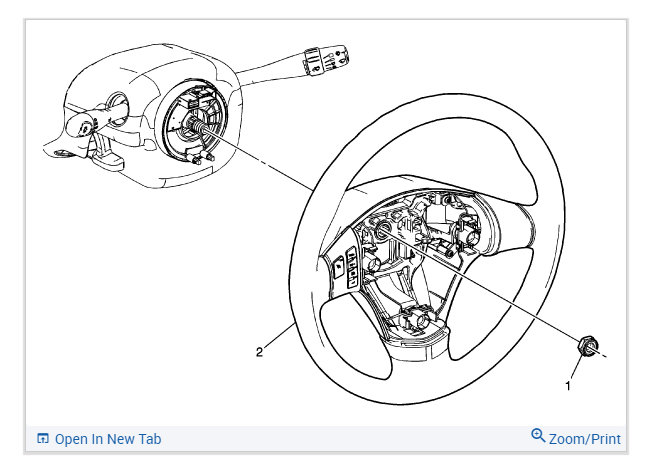 2

1

Open In New Tab

Zoom/Print