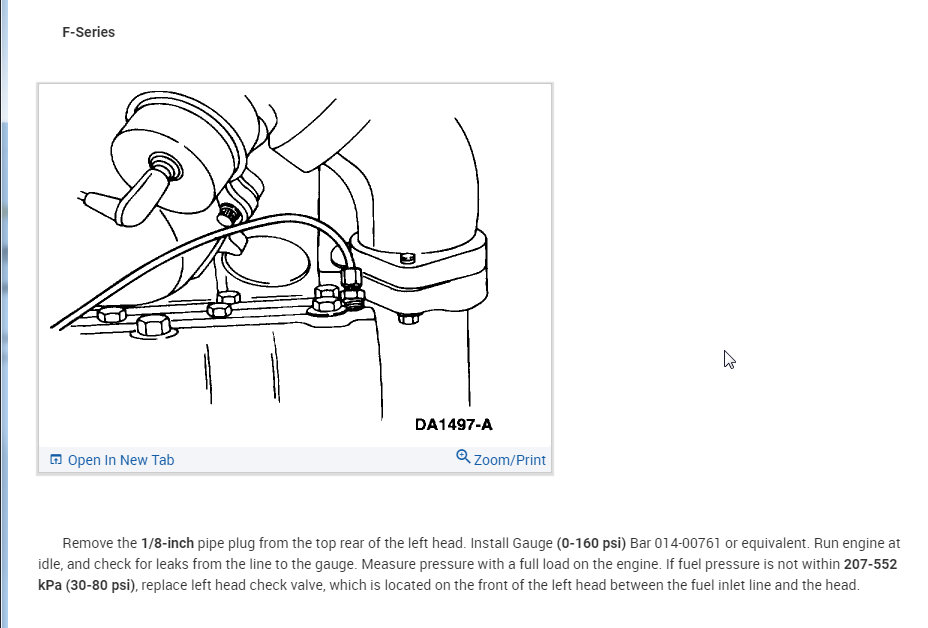 F-Series

DA1497-A

Open In New Tab

Zoom/Print

Remove the 1/8-inch pipe plug from the top rear of the left head. Install Gauge (0-160 psi) Bar 014-00761 or equivalent. Run engine at idle, and check for leaks from the line to the gauge. Measure pressure with a full load on the engine. If fuel pressure is not within 207-552 kPa (30-80 psi), replace left head check valve, which is located on the front of the left head between the fuel inlet line and the head.