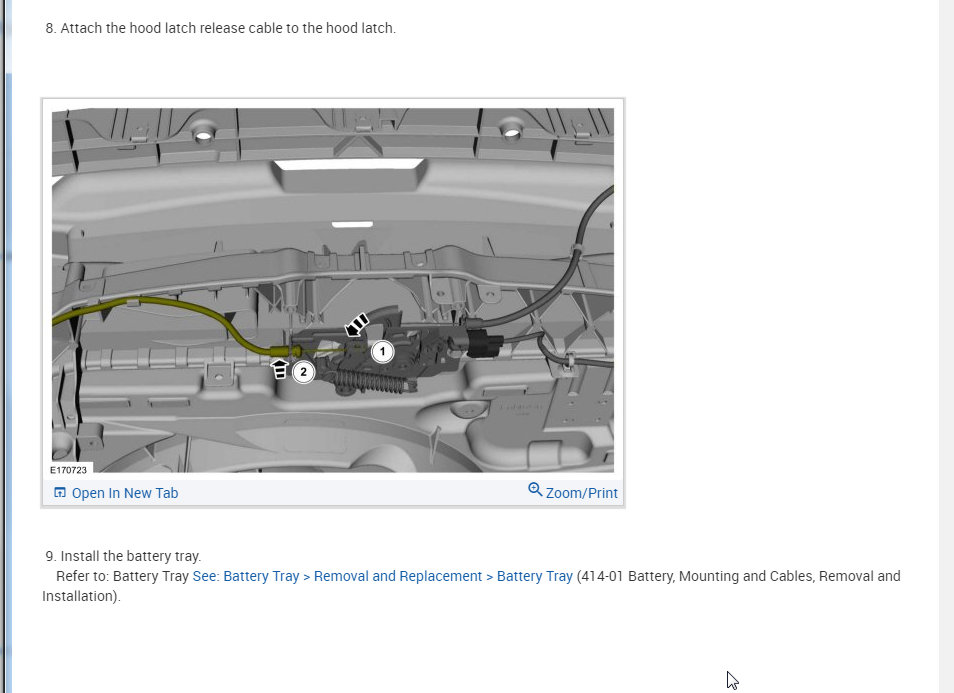 8. Attach the hood latch release cable to the hood latch.

1
2
E170723

Open In New Tab
Zoom/Print

9. Install the battery tray.
Refer to: Battery Tray See: Battery Tray > Removal and Replacement > Battery Tray (414-01 Battery, Mounting and Cables, Removal and Installation).