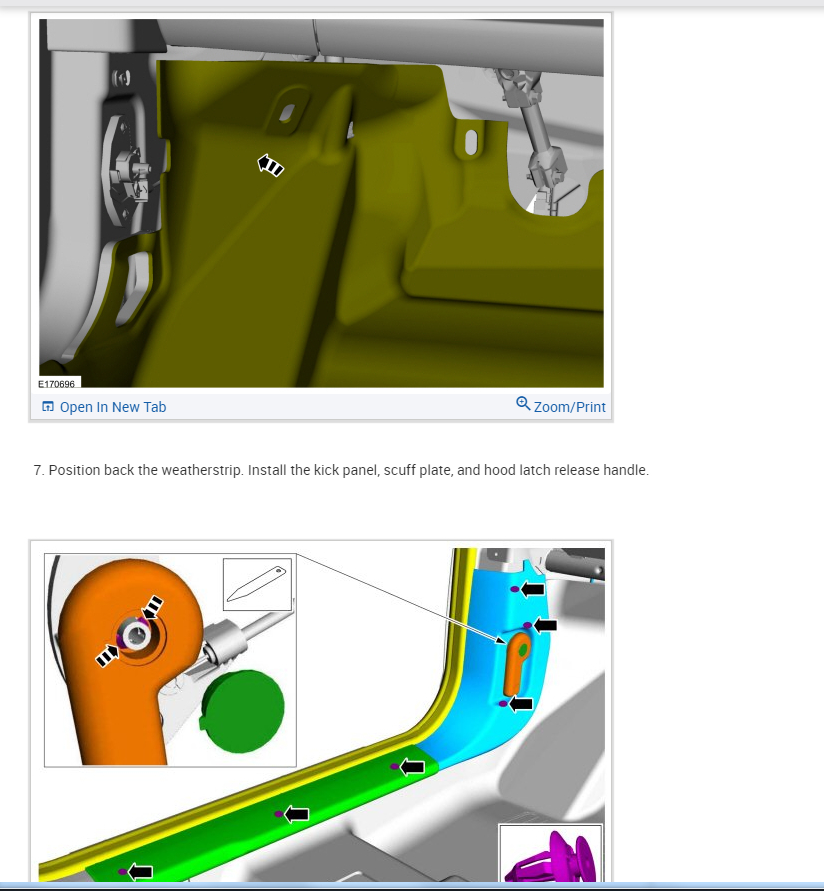 E170696

Open In New Tab

Zoom/Print

7. Position back the weatherstrip. Install the kick panel, scuff plate, and hood latch release handle.