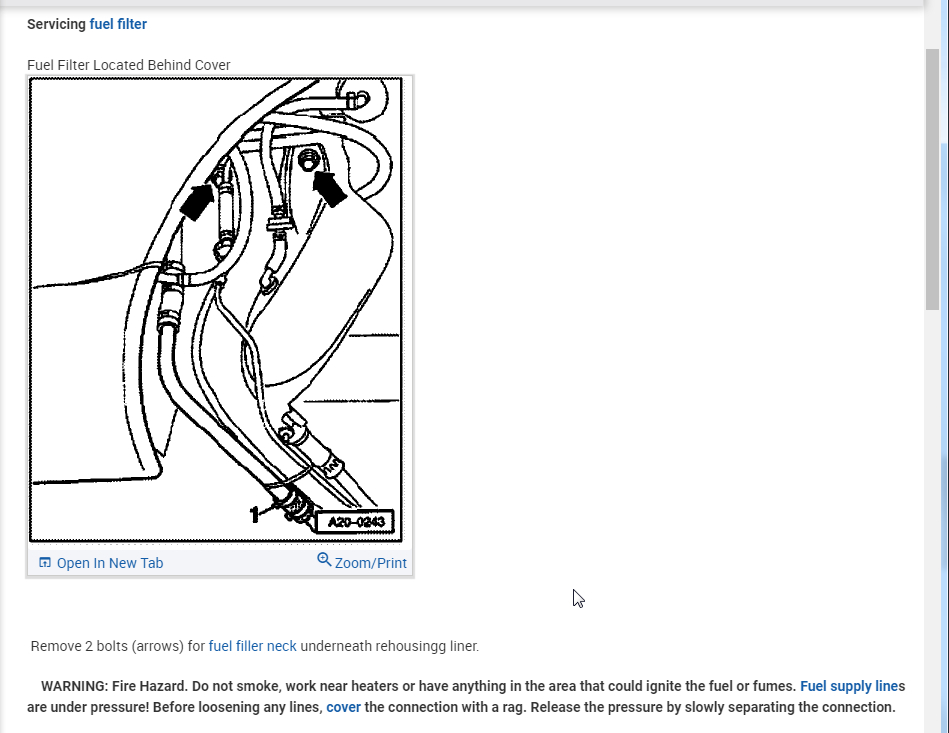 Servicing fuel filter

Fuel Filter Located Behind Cover

1

A20-0243

Open In New Tab

Zoom/Print

Remove 2 bolts (arrows) for fuel filler neck underneath rehousingg liner.

WARNING: Fire Hazard. Do not smoke, work near heaters or have anything in the area that could ignite the fuel or fumes. Fuel supply lines are under pressure! Before loosening any lines, cover the connection with a rag. Release the pressure by slowly separating the connection.