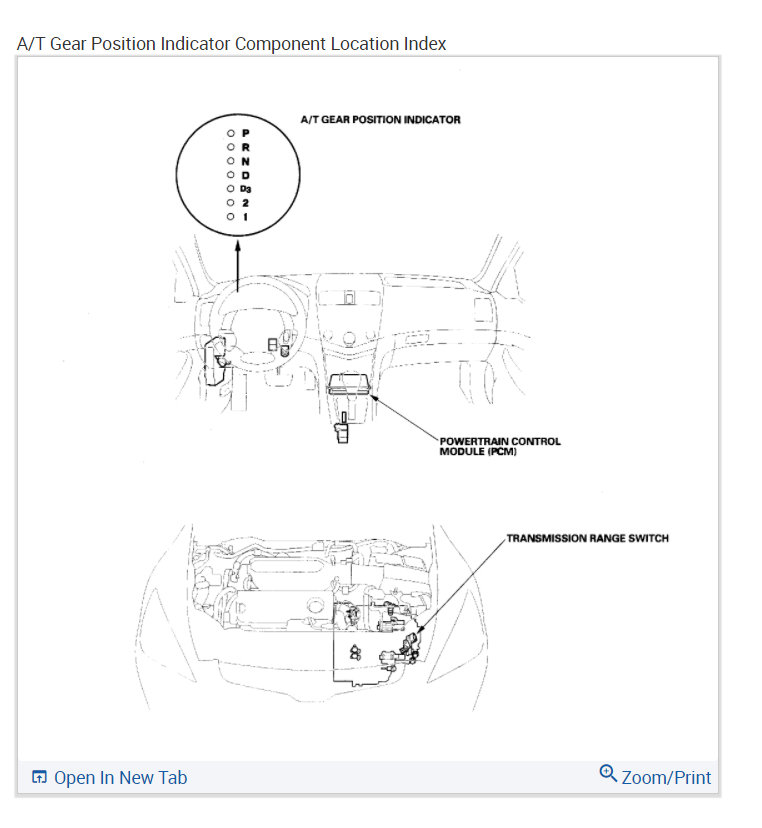 A/T Gear Position Indicator Component Location Index

A/T GEAR POSITION INDICATOR

P
R
N
D
$D_3$
2
1

POWERTRAIN CONTROL MODULE (PCM)

TRANSMISSION RANGE SWITCH

Open In New Tab

Zoom/Print