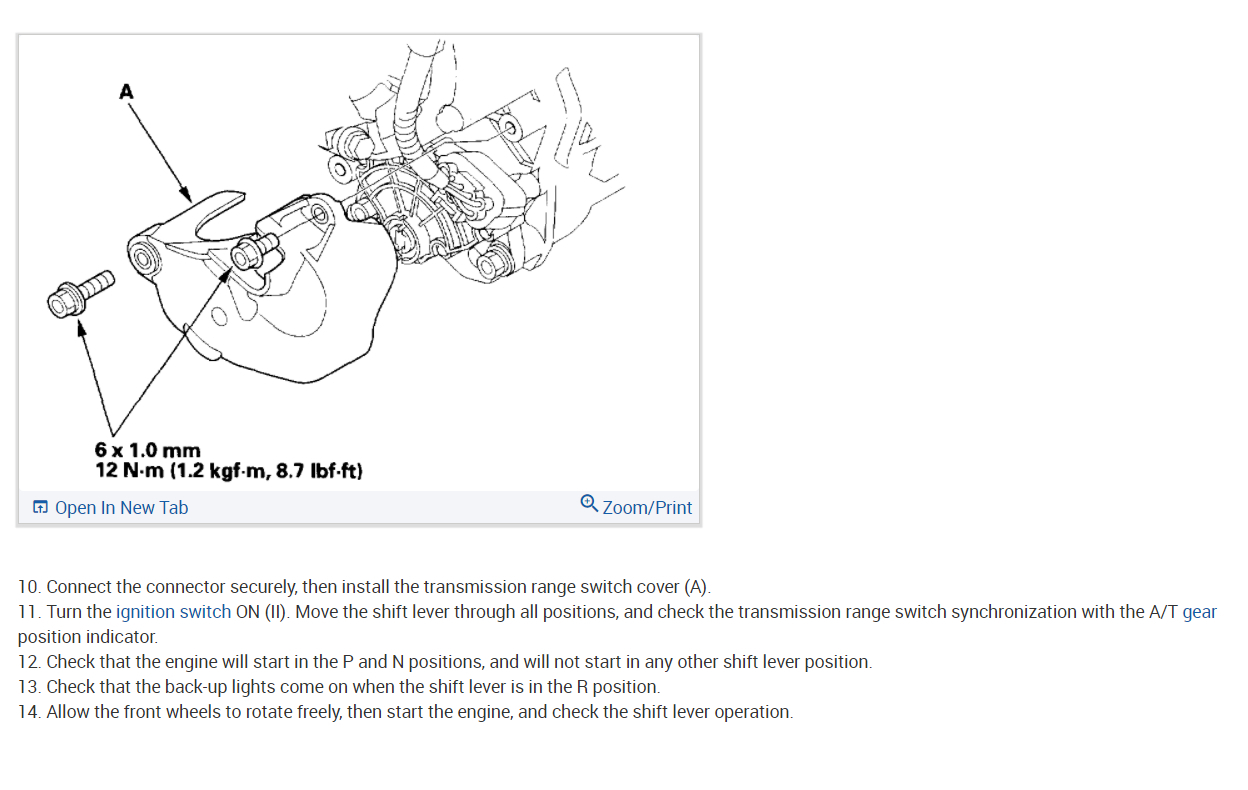 A

6 x 1.0 mm
12 N·m (1.2 kgf·m, 8.7 lbf·ft)

Open In New Tab

Zoom/Print

10. Connect the connector securely, then install the transmission range switch cover (A).
11. Turn the ignition switch ON (II). Move the shift lever through all positions, and check the transmission range switch synchronization with the A/T gear position indicator.
12. Check that the engine will start in the P and N positions, and will not start in any other shift lever position.
13. Check that the back-up lights come on when the shift lever is in the R position.
14. Allow the front wheels to rotate freely, then start the engine, and check the shift lever operation.