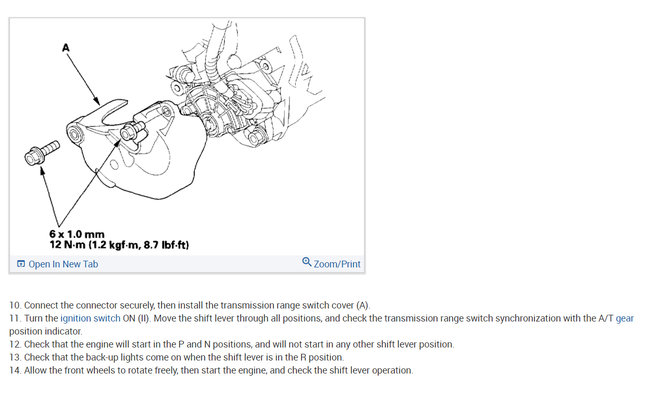 A

6 x 1.0 mm
12 N·m (1.2 kgf·m, 8.7 lbf·ft)

Open In New Tab

Zoom/Print

10. Connect the connector securely, then install the transmission range switch cover (A).
11. Turn the ignition switch ON (II). Move the shift lever through all positions, and check the transmission range switch synchronization with the A/T gear position indicator.
12. Check that the engine will start in the P and N positions, and will not start in any other shift lever position.
13. Check that the back-up lights come on when the shift lever is in the R position.
14. Allow the front wheels to rotate freely, then start the engine, and check the shift lever operation.