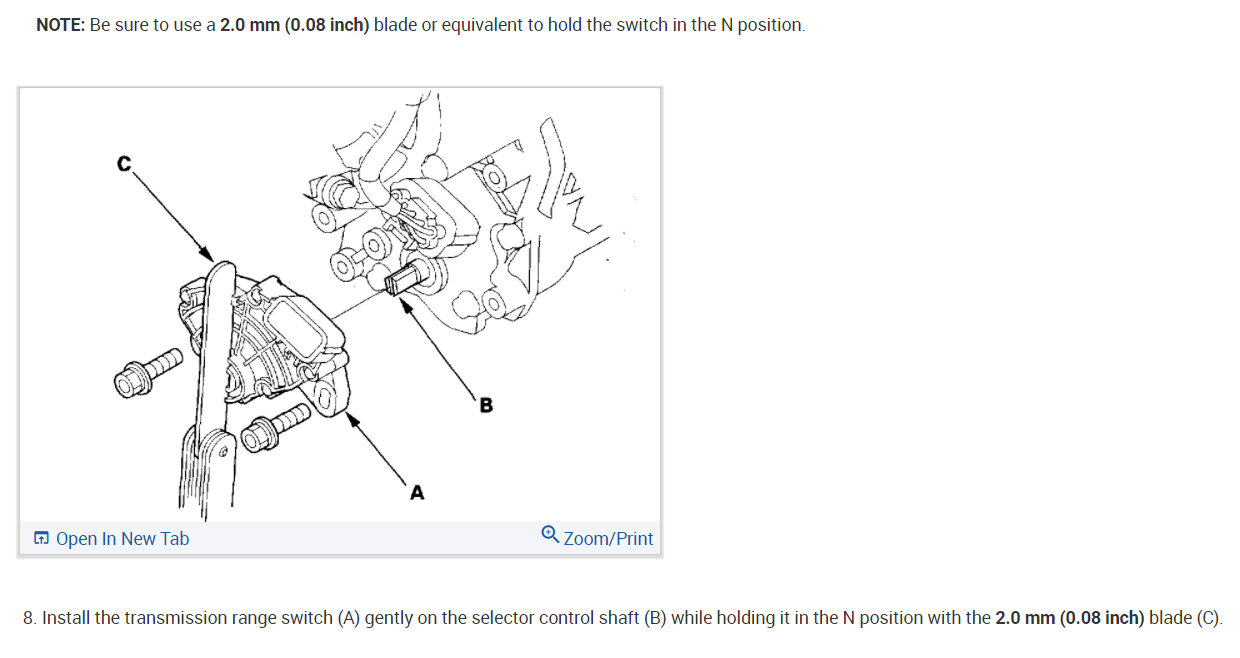 NOTE: Be sure to use a 2.0 mm (0.08 inch) blade or equivalent to hold the switch in the N position.

C

B

A

Open In New Tab

Zoom/Print

8. Install the transmission range switch (A) gently on the selector control shaft (B) while holding it in the N position with the 2.0 mm (0.08 inch) blade (C).