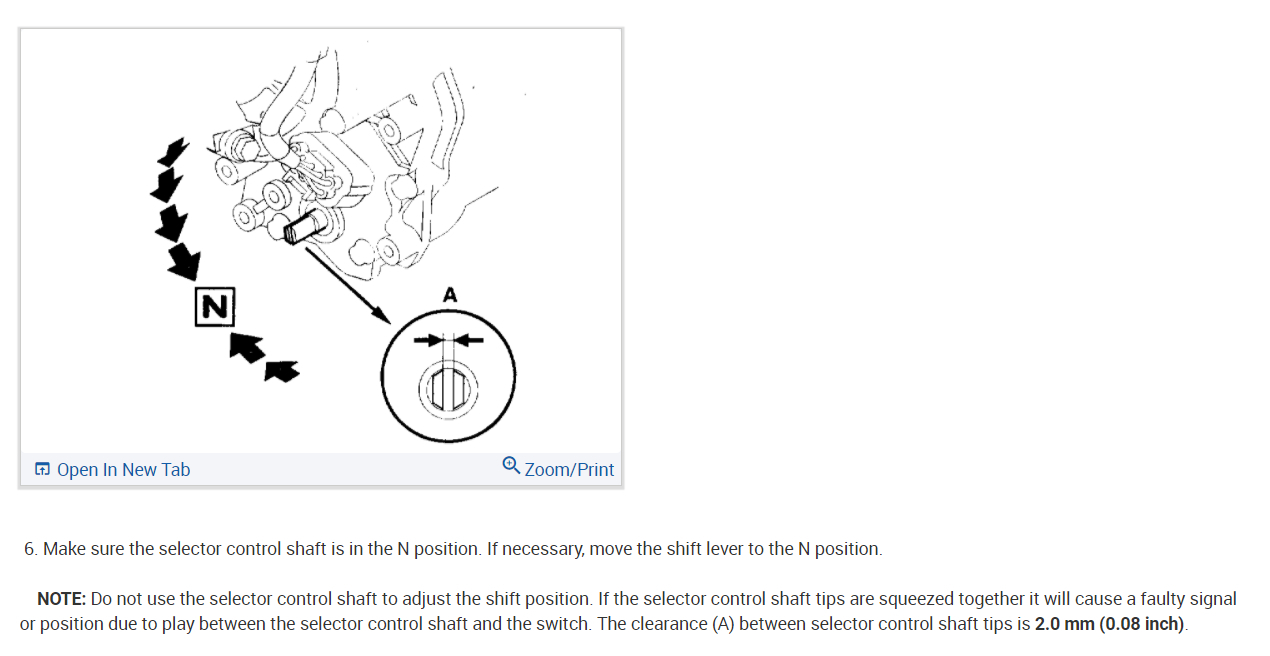 N

A

Open In New Tab

Zoom/Print

6. Make sure the selector control shaft is in the N position. If necessary, move the shift lever to the N position.

NOTE: Do not use the selector control shaft to adjust the shift position. If the selector control shaft tips are squeezed together it will cause a faulty signal or position due to play between the selector control shaft and the switch. The clearance (A) between selector control shaft tips is 2.0 mm (0.08 inch).