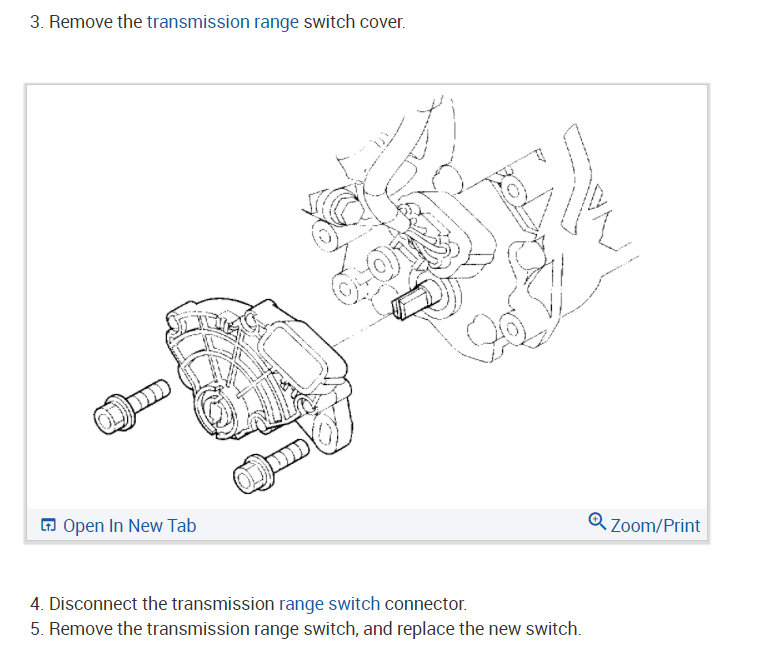 3. Remove the transmission range switch cover.

Open In New Tab

Zoom/Print

4. Disconnect the transmission range switch connector.
5. Remove the transmission range switch, and replace the new switch.