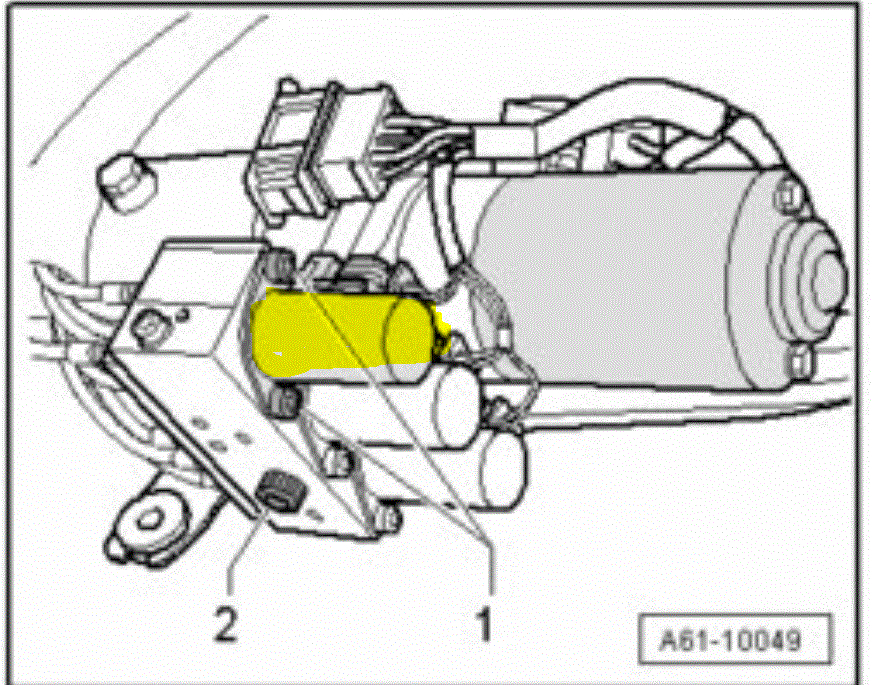 2

1

A61-10049