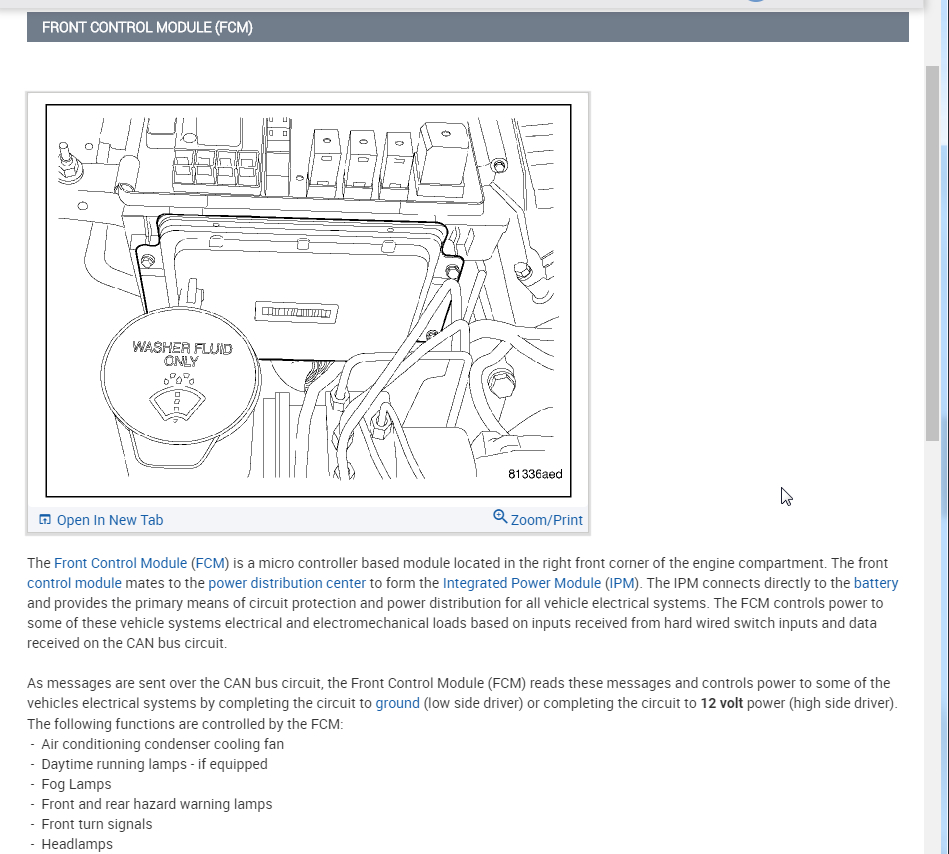 FRONT CONTROL MODULE (FCM)

WASHER FLUID ONLY

81336aed

Open In New Tab

Zoom/Print

The Front Control Module (FCM) is a micro controller based module located in the right front corner of the engine compartment. The front control module mates to the power distribution center to form the Integrated Power Module (IPM). The IPM connects directly to the battery and provides the primary means of circuit protection and power distribution for all vehicle electrical systems. The FCM controls power to some of these vehicle systems electrical and electromechanical loads based on inputs received from hard wired switch inputs and data received on the CAN bus circuit.

As messages are sent over the CAN bus circuit, the Front Control Module (FCM) reads these messages and controls power to some of the vehicles electrical systems by completing the circuit to ground (low side driver) or completing the circuit to 12 volt power (high side driver). The following functions are controlled by the FCM:
- Air conditioning condenser cooling fan
- Daytime running lamps - if equipped
- Fog Lamps
- Front and rear hazard warning lamps
- Front turn signals
- Headlamps