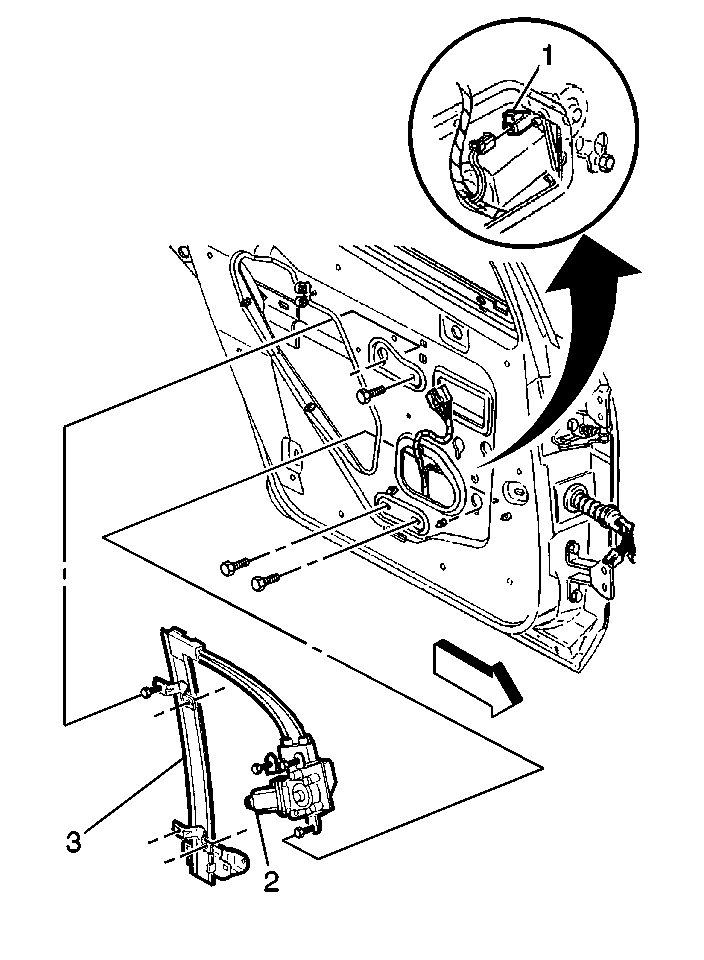 1

3

2