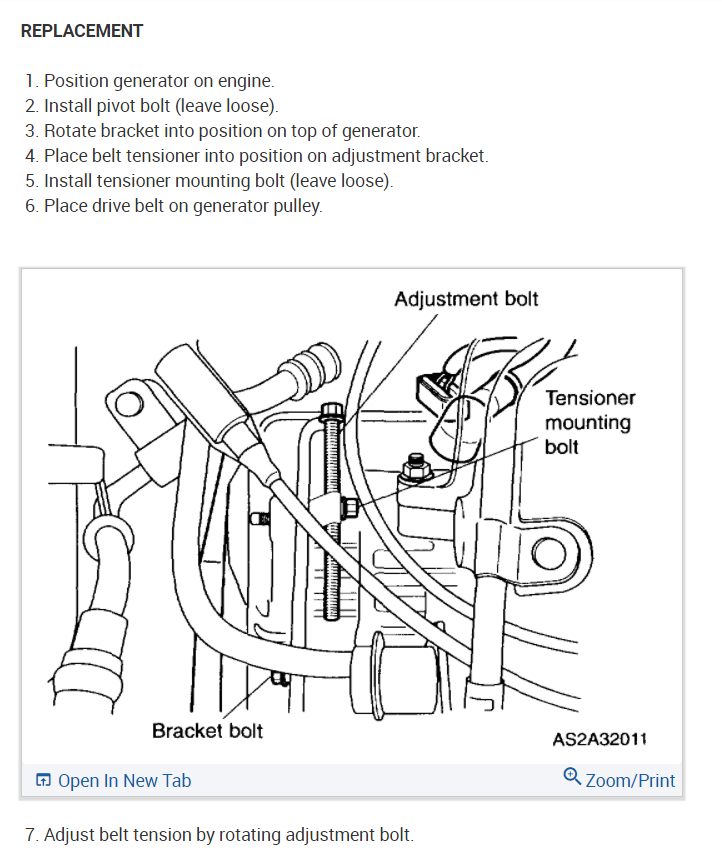 REPLACEMENT

1. Position generator on engine.
2. Install pivot bolt (leave loose).
3. Rotate bracket into position on top of generator.
4. Place belt tensioner into position on adjustment bracket.
5. Install tensioner mounting bolt (leave loose).
6. Place drive belt on generator pulley.

Adjustment bolt

Tensioner mounting bolt

Bracket bolt

AS2A32011

Open In New Tab

Zoom/Print

7. Adjust belt tension by rotating adjustment bolt.