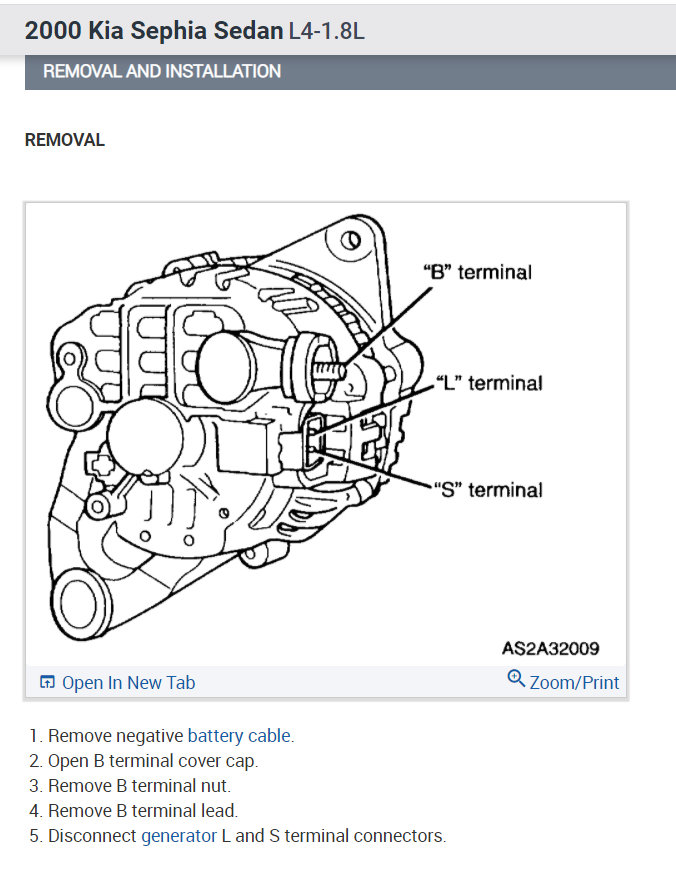 2000 Kia Sephia Sedan L4-1.8L

REMOVAL AND INSTALLATION

REMOVAL

"B" terminal

"L" terminal

"S" terminal

AS2A32009

Open In New Tab

Zoom/Print

1. Remove negative battery cable.
2. Open B terminal cover cap.
3. Remove B terminal nut.
4. Remove B terminal lead.
5. Disconnect generator L and S terminal connectors.