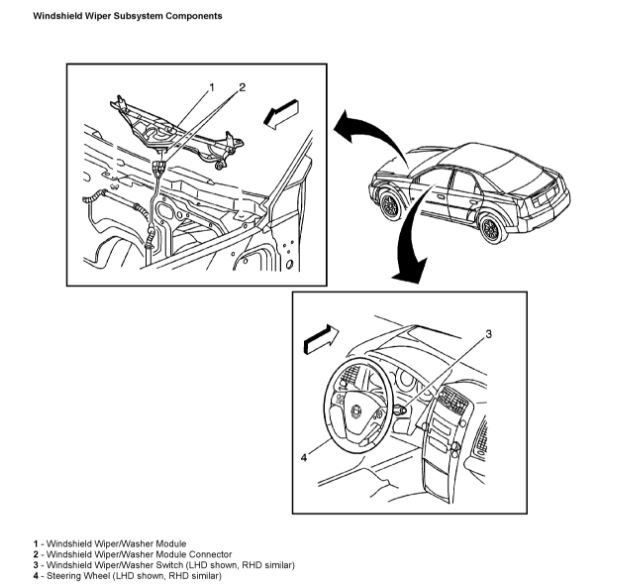 Windshield Wiper Subsystem Components

1
2
3
4

1 - Windshield Wiper/Washer Module
2 - Windshield Wiper/Washer Module Connector
3 - Windshield Wiper/Washer Switch (LHD shown, RHD similar)
4 - Steering Wheel (LHD shown, RHD similar)