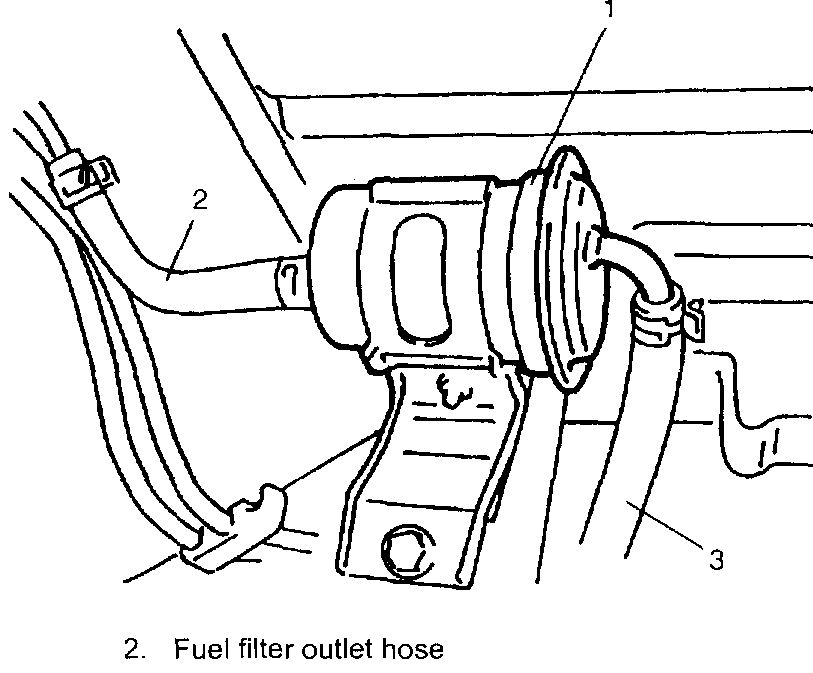 1

2

3

2. Fuel filter outlet hose