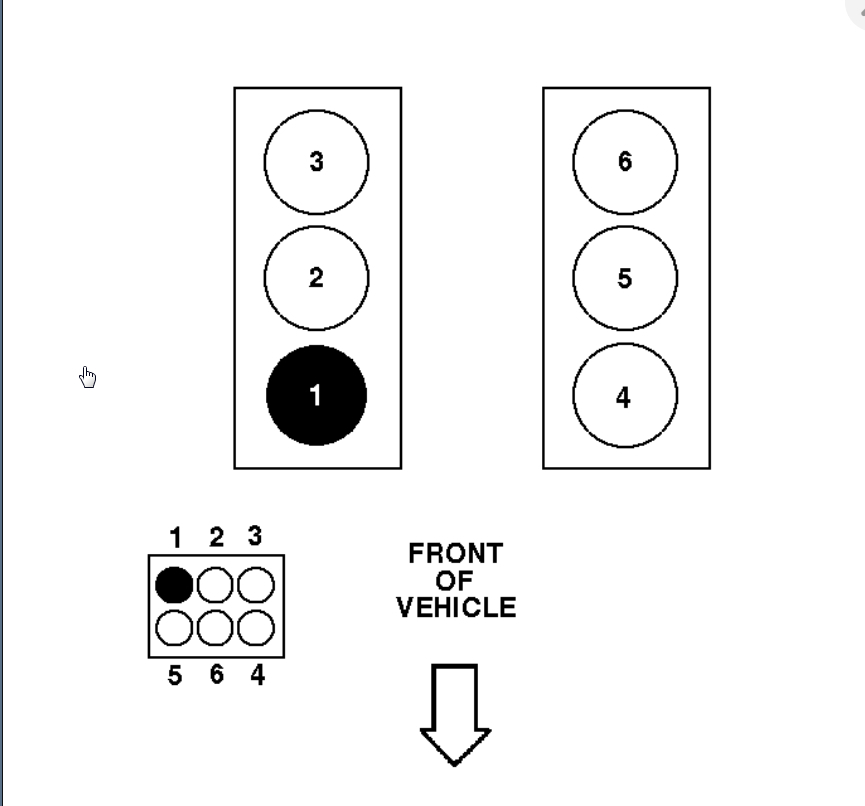 3
2
1

6
5
4

1 2 3
5 6 4

FRONT
OF
VEHICLE