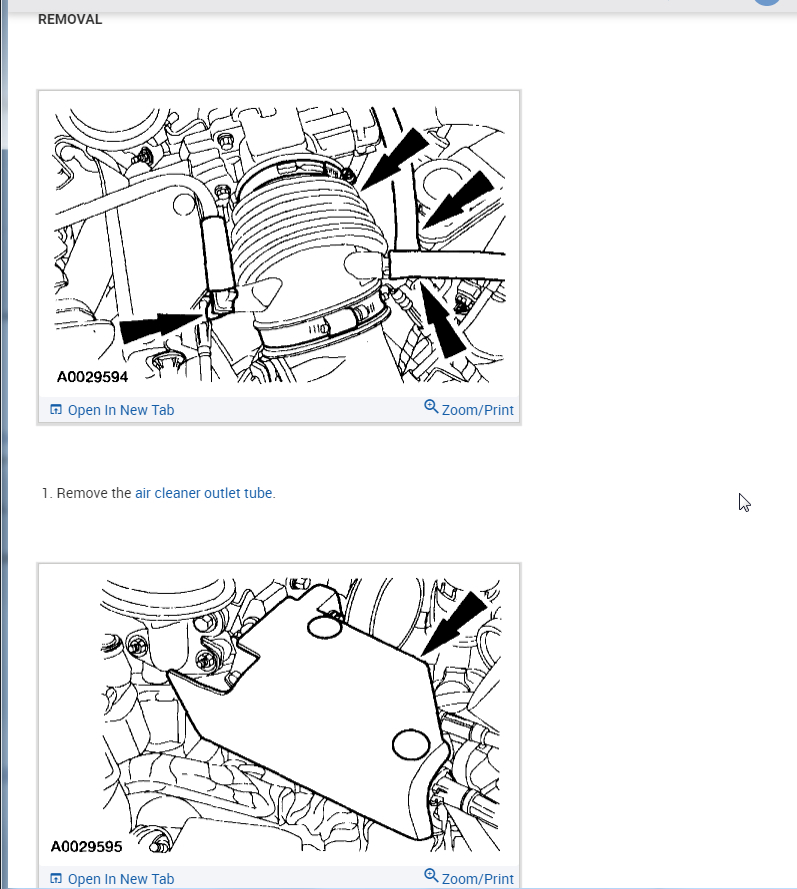 REMOVAL

A0029594

Open In New Tab

Zoom/Print

1. Remove the air cleaner outlet tube.

A0029595

Open In New Tab

Zoom/Print