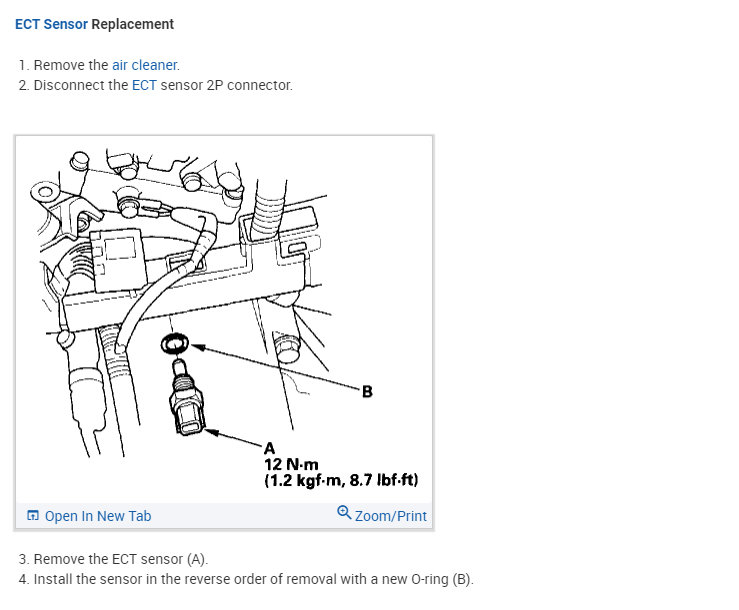 ECT Sensor Replacement

1. Remove the air cleaner.
2. Disconnect the ECT sensor 2P connector.

B

A
12 N·m
(1.2 kgf·m, 8.7 lbf·ft)

Open In New Tab
Zoom/Print

3. Remove the ECT sensor (A).
4. Install the sensor in the reverse order of removal with a new O-ring (B).