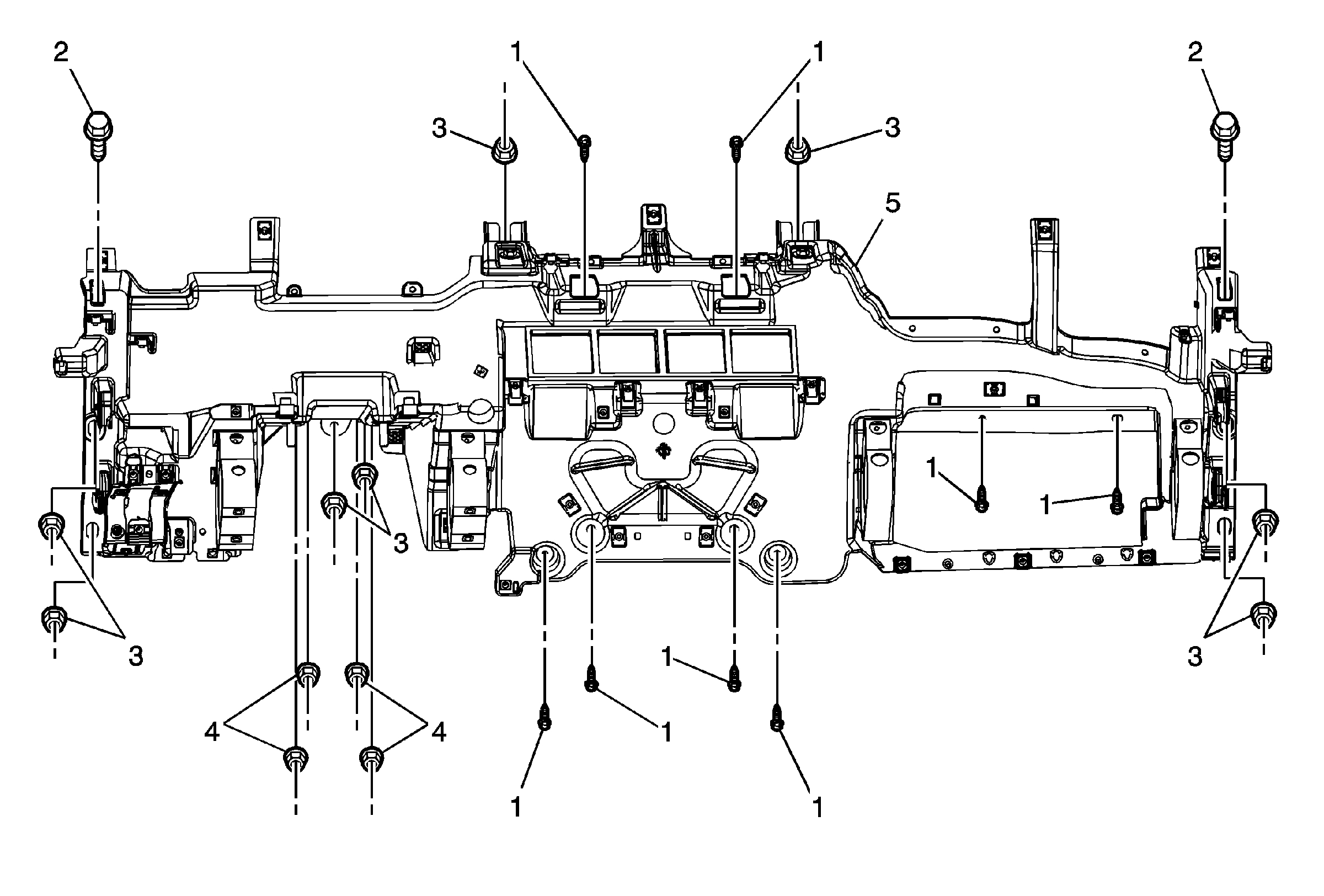 2
1
1
2
3
3
5
1
1
3
3
3
1
1
4
4
1
1