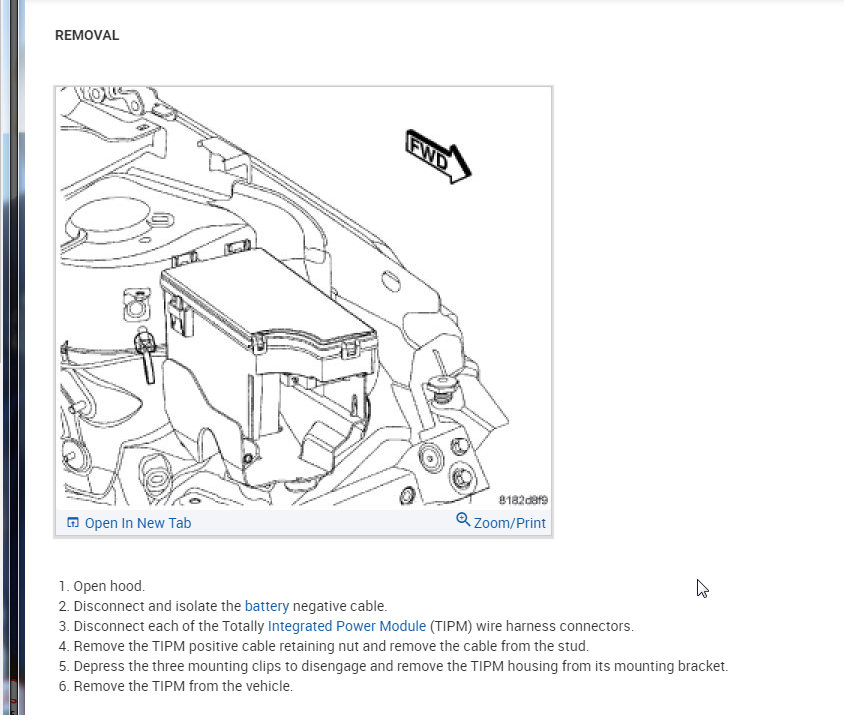 REMOVAL

FWD

8182d8f9

Open In New Tab

Zoom/Print

1. Open hood.
2. Disconnect and isolate the battery negative cable.
3. Disconnect each of the Totally Integrated Power Module (TIPM) wire harness connectors.
4. Remove the TIPM positive cable retaining nut and remove the cable from the stud.
5. Depress the three mounting clips to disengage and remove the TIPM housing from its mounting bracket.
6. Remove the TIPM from the vehicle.