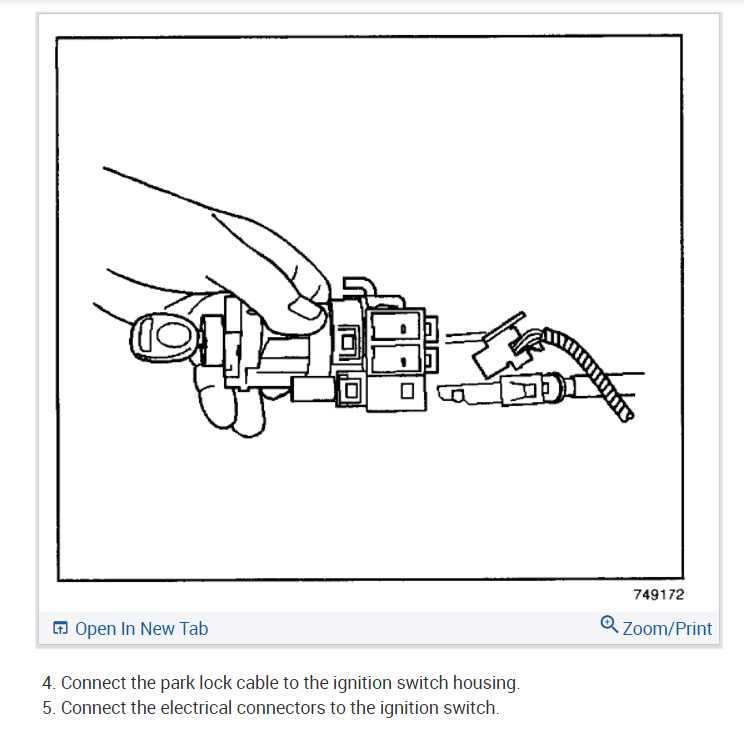 749172

Open In New Tab

Zoom/Print

4. Connect the park lock cable to the ignition switch housing.
5. Connect the electrical connectors to the ignition switch.